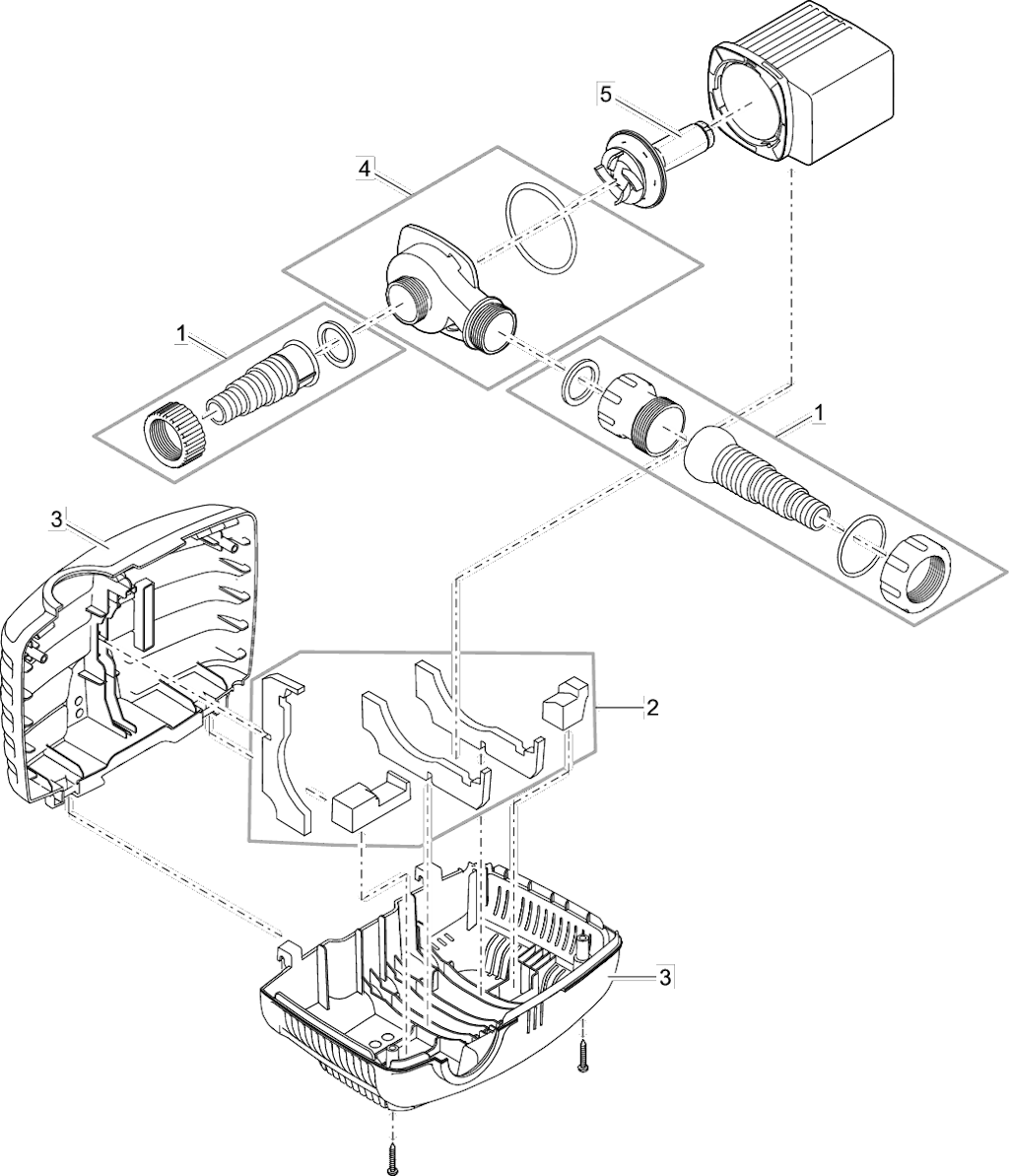 5
4
1
1
3
2
3