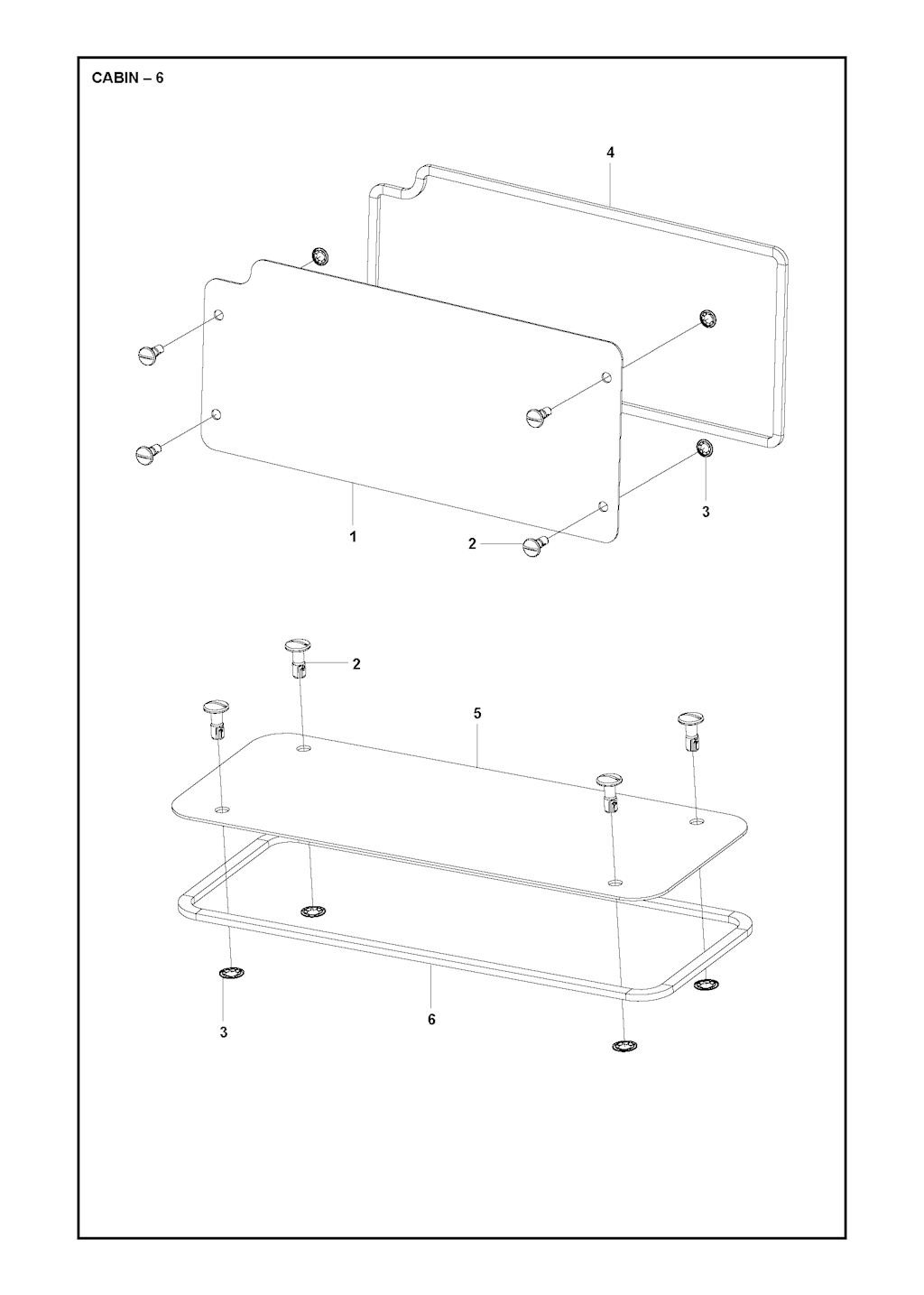 CABIN – 6

4

1

2

3

2

5

3

6