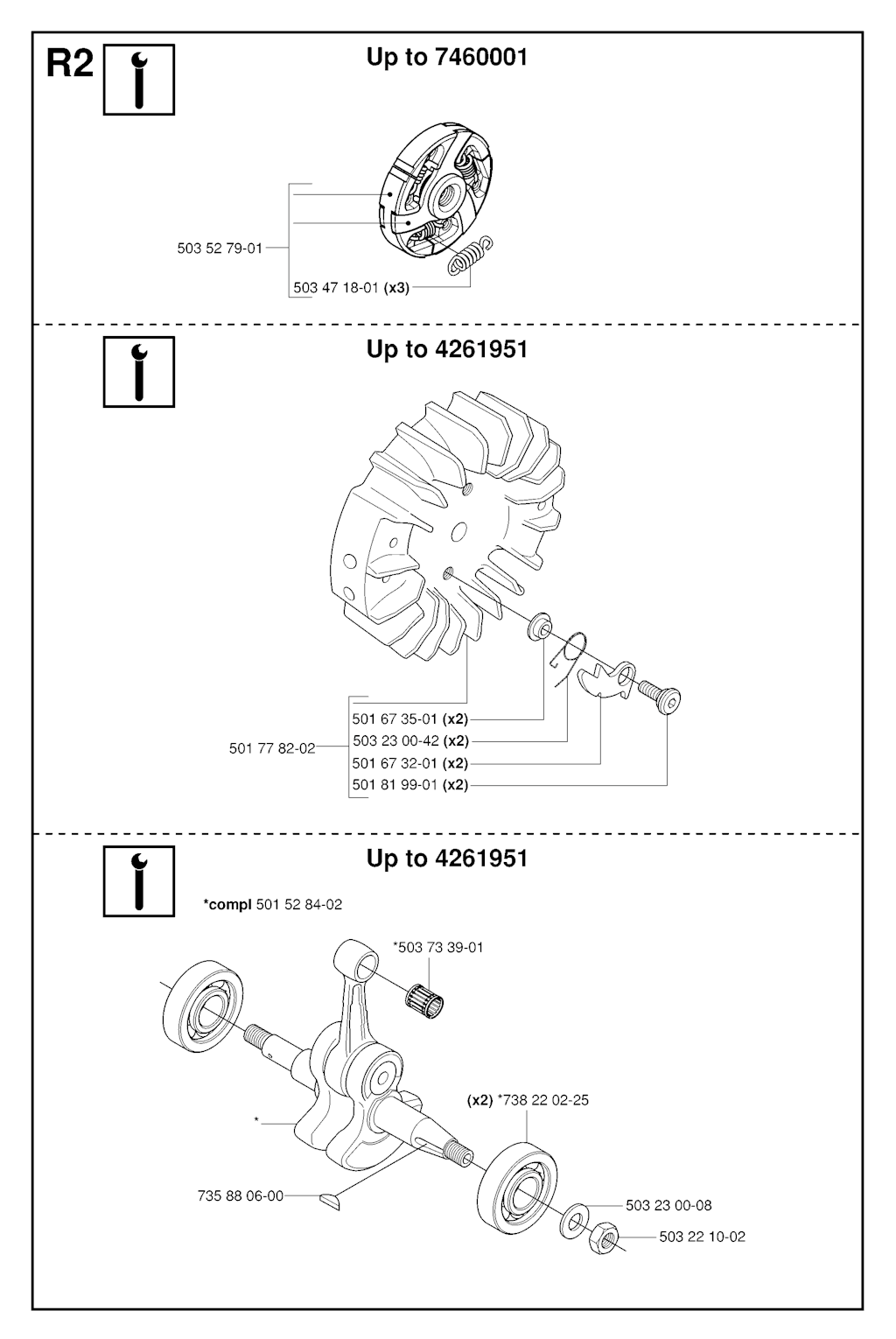 R2

Up to 7460001

503 52 79-01

503 47 18-01 (x3)

Up to 4261951

501 77 82-02

501 67 35-01 (x2)
503 23 00-42 (x2)
501 67 32-01 (x2)
501 81 99-01 (x2)

Up to 4261951

*compl 501 52 84-02

*503 73 39-01

(x2) *738 22 02-25

*

735 88 06-00

503 23 00-08

503 22 10-02