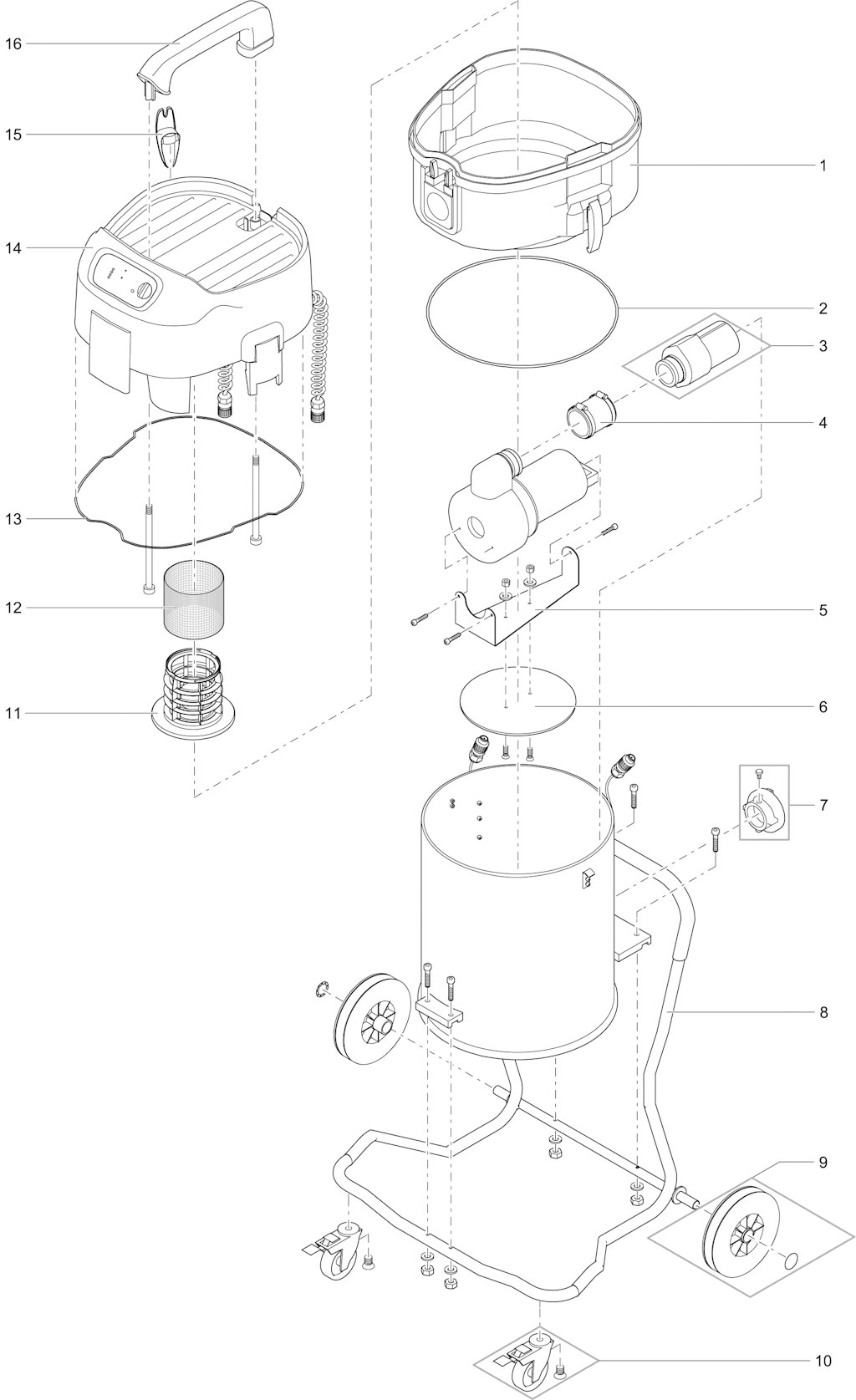 16
15
14
13
12
11
1
2
3
4
5
6
7
8
9
10