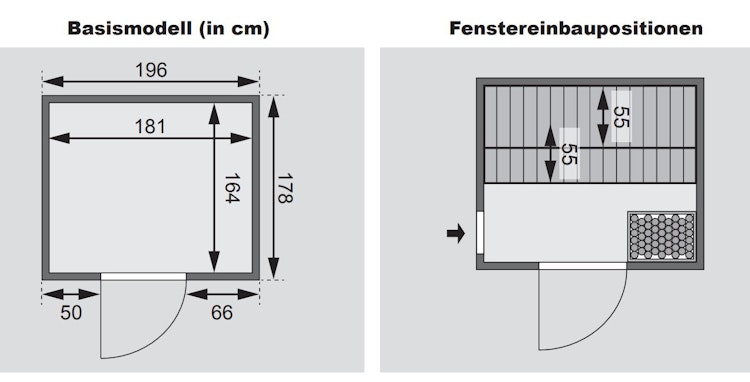 Basismodell (in cm)

196

181

164

178

50

66

Fenstereinbaupositionen

55

55