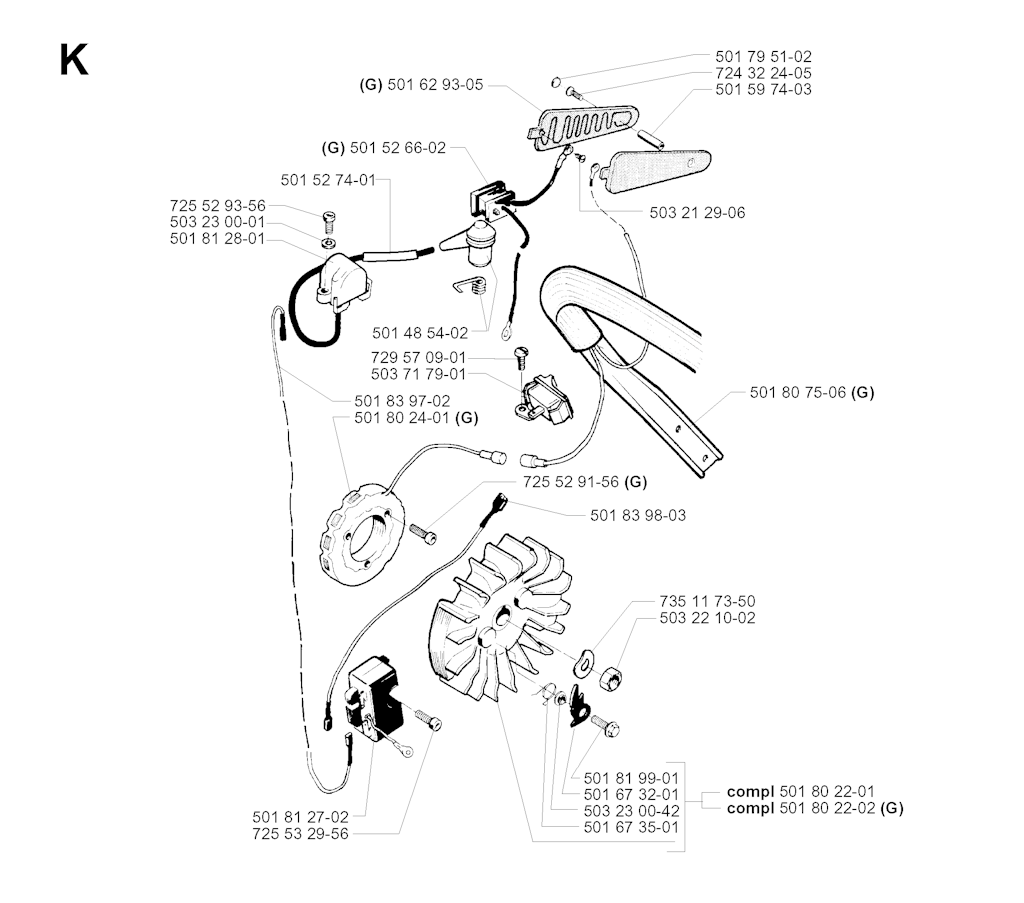 K

501 79 51-02
724 32 24-05
501 59 74-03
(G) 501 62 93-05
(G) 501 52 66-02
501 52 74-01
725 52 93-56
503 23 00-01
501 81 28-01
503 21 29-06
501 48 54-02
729 57 09-01
503 71 79-01
501 83 97-02
501 80 24-01 (G)
501 80 75-06 (G)
725 52 91-56 (G)
501 83 98-03
735 11 73-50
503 22 10-02
501 81 99-01
501 67 32-01
503 23 00-42
501 67 35-01
compl 501 80 22-01
compl 501 80 22-02 (G)
501 81 27-02
725 53 29-56