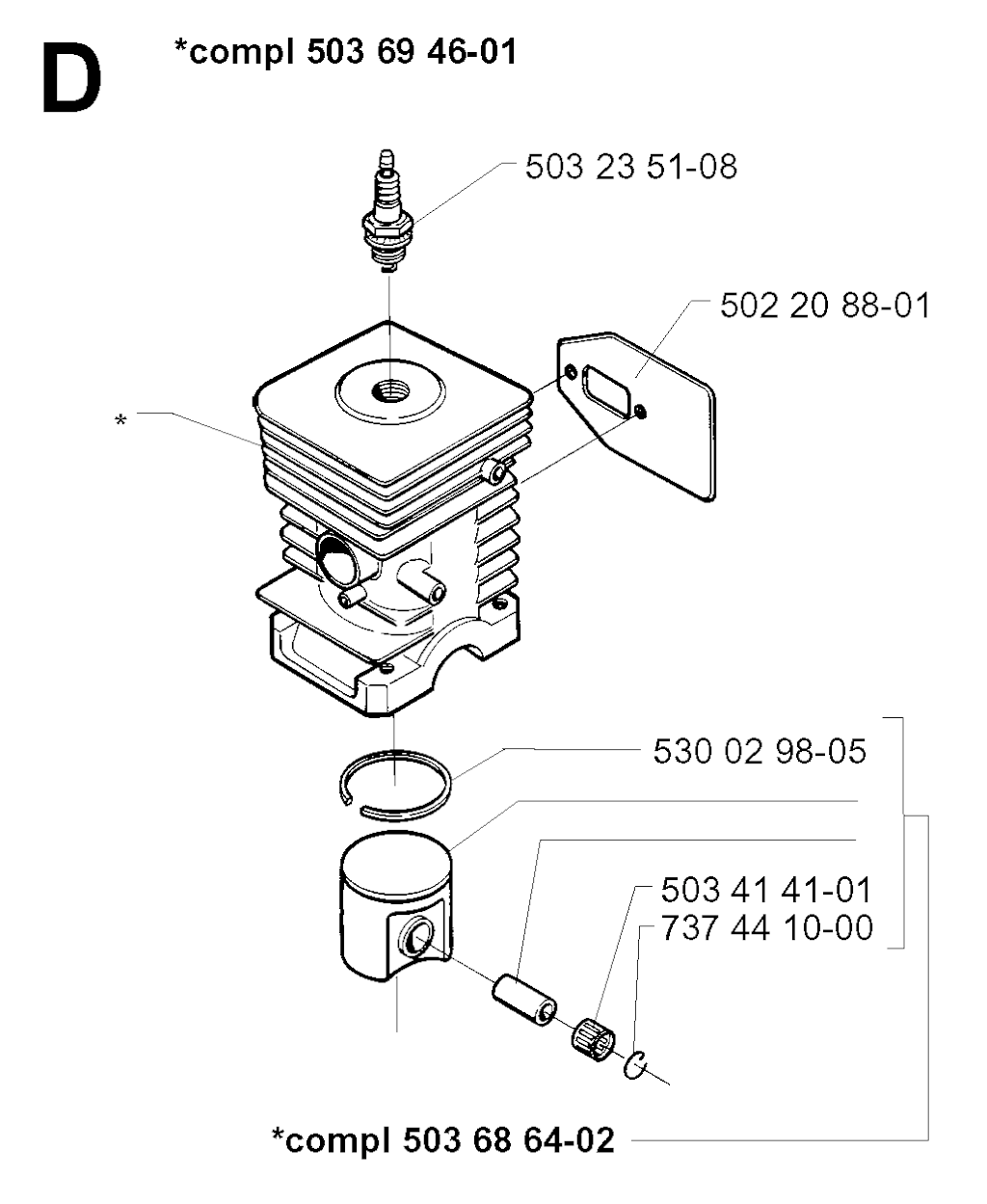 D *compl 503 69 46-01

503 23 51-08

502 20 88-01

*

530 02 98-05

503 41 41-01
737 44 10-00

*compl 503 68 64-02