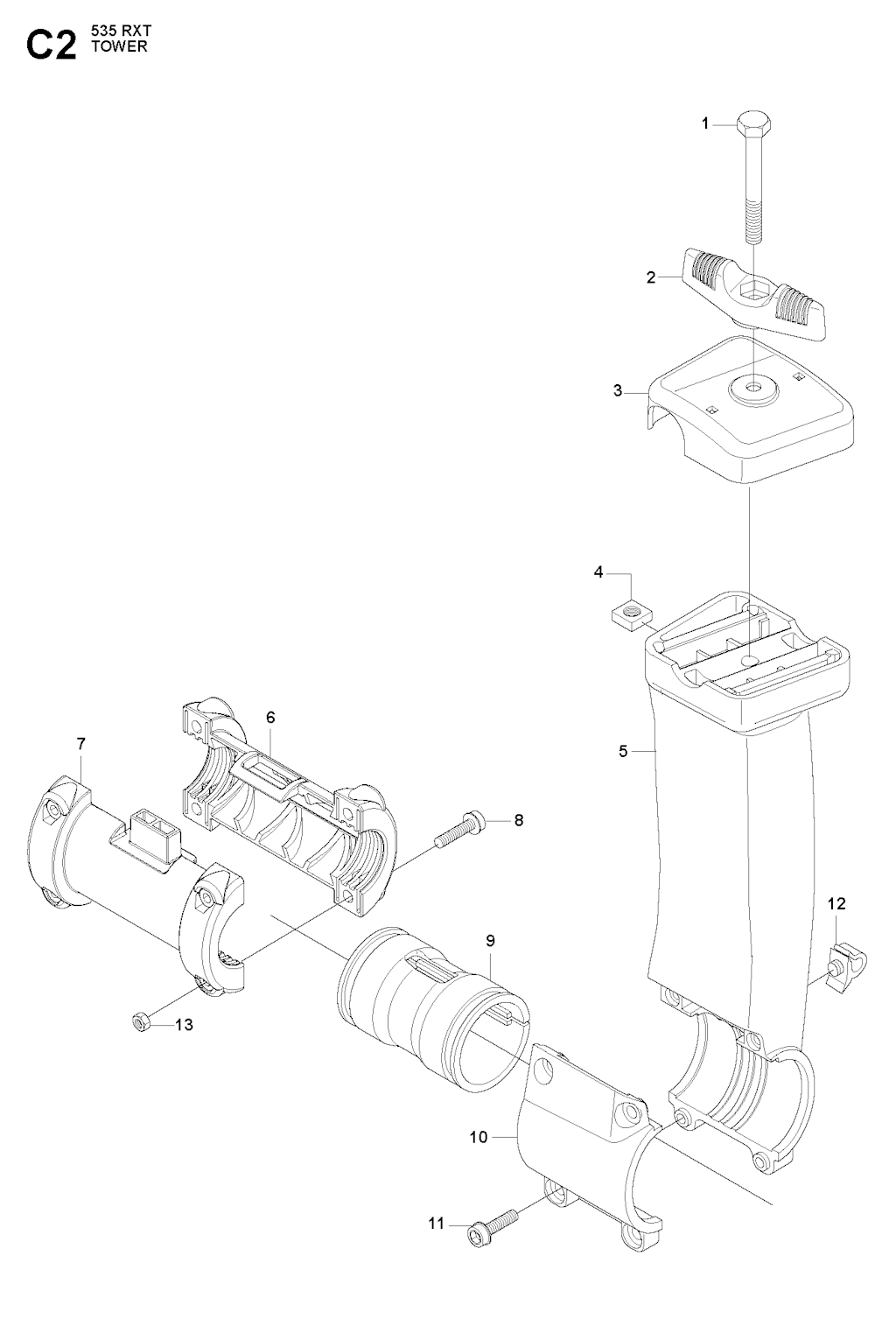 C2 535 RXT
TOWER

1
2
3
4
5
6
7
8
9
10
11
12
13