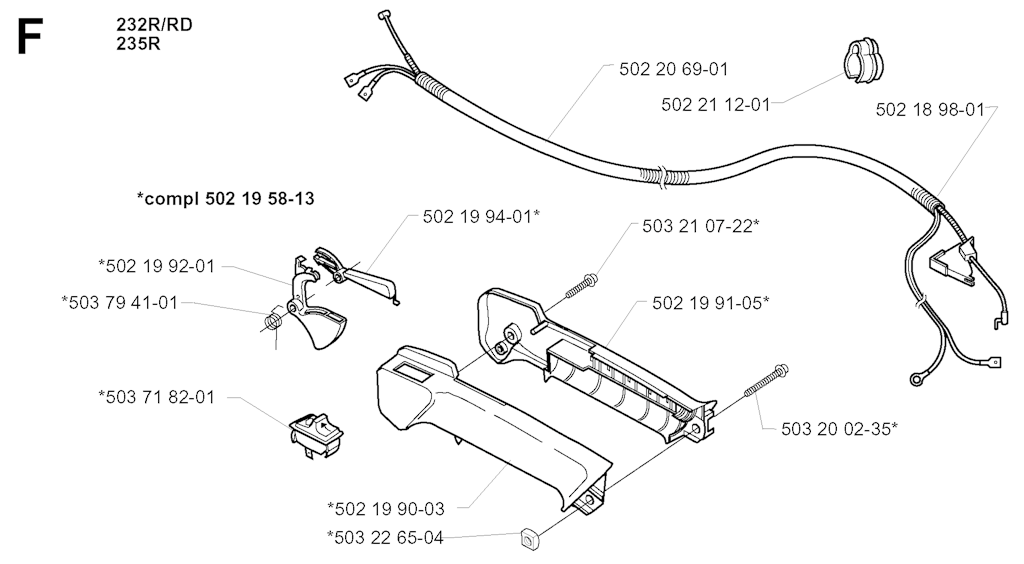 F

232R/RD
235R

502 20 69-01

502 21 12-01

502 18 98-01

*compl 502 19 58-13

502 19 94-01*

503 21 07-22*

*502 19 92-01

*503 79 41-01

502 19 91-05*

*503 71 82-01

503 20 02-35*

*502 19 90-03

*503 22 65-04