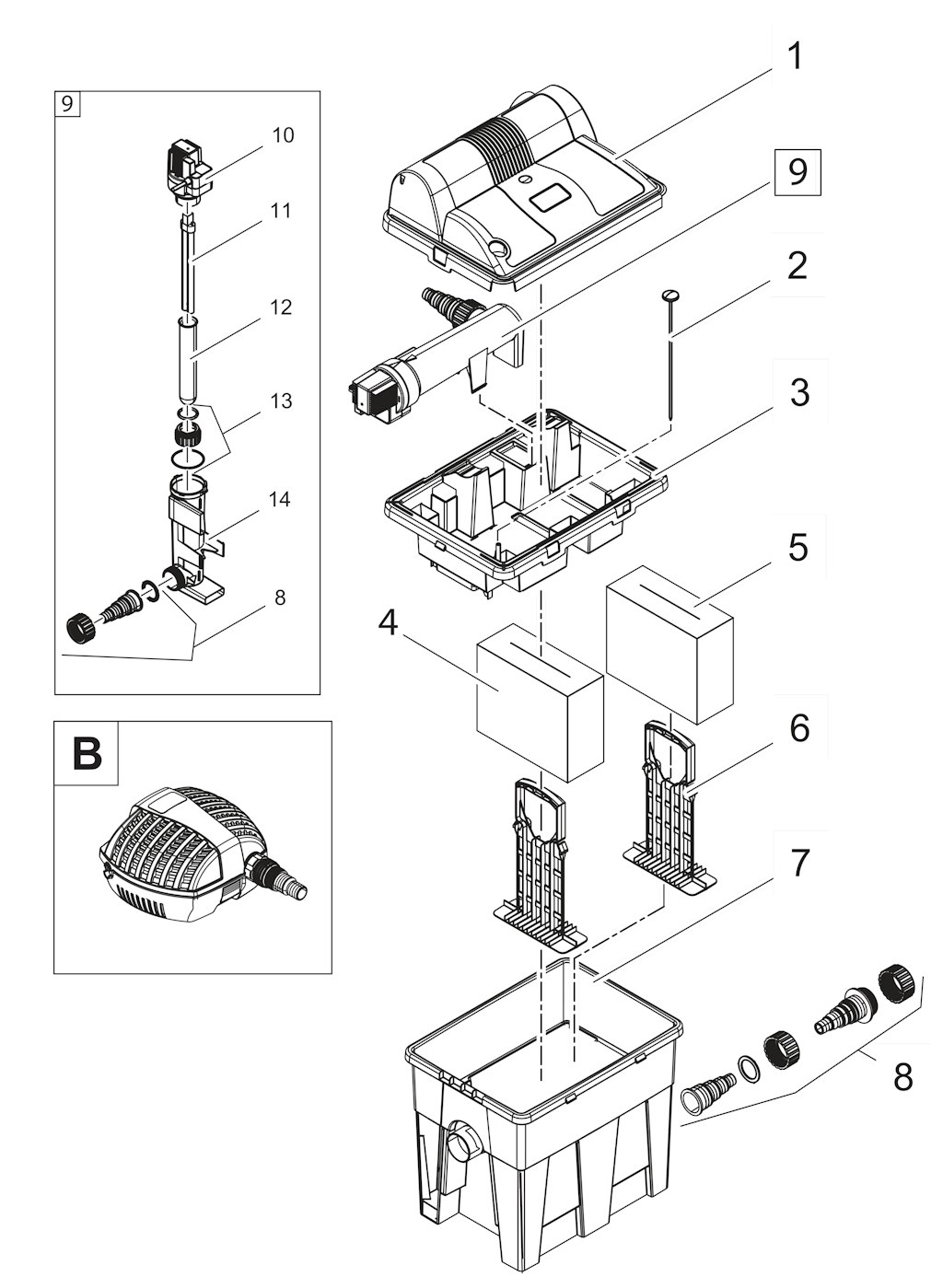 9
10
11
12
13
14
8
B
1
9
2
3
5
4
6
7
8