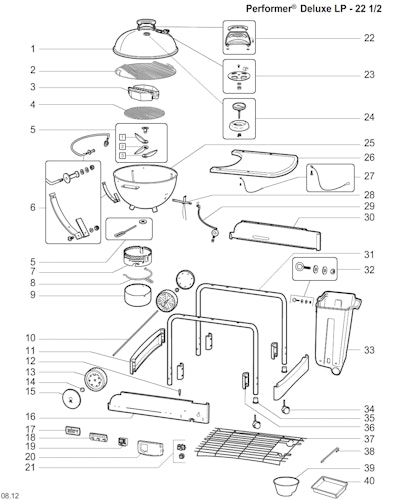 Performer® Deluxe LP - 22 1/2

1
2
3
4
5
1
2
3
6
5
7
8
9
10
11
12
13
14
15
16
17
18
19
20
21

22
23
24
25
26
27
28
29
30
31
32
33
34
35
36
37
38
39
40

08.12