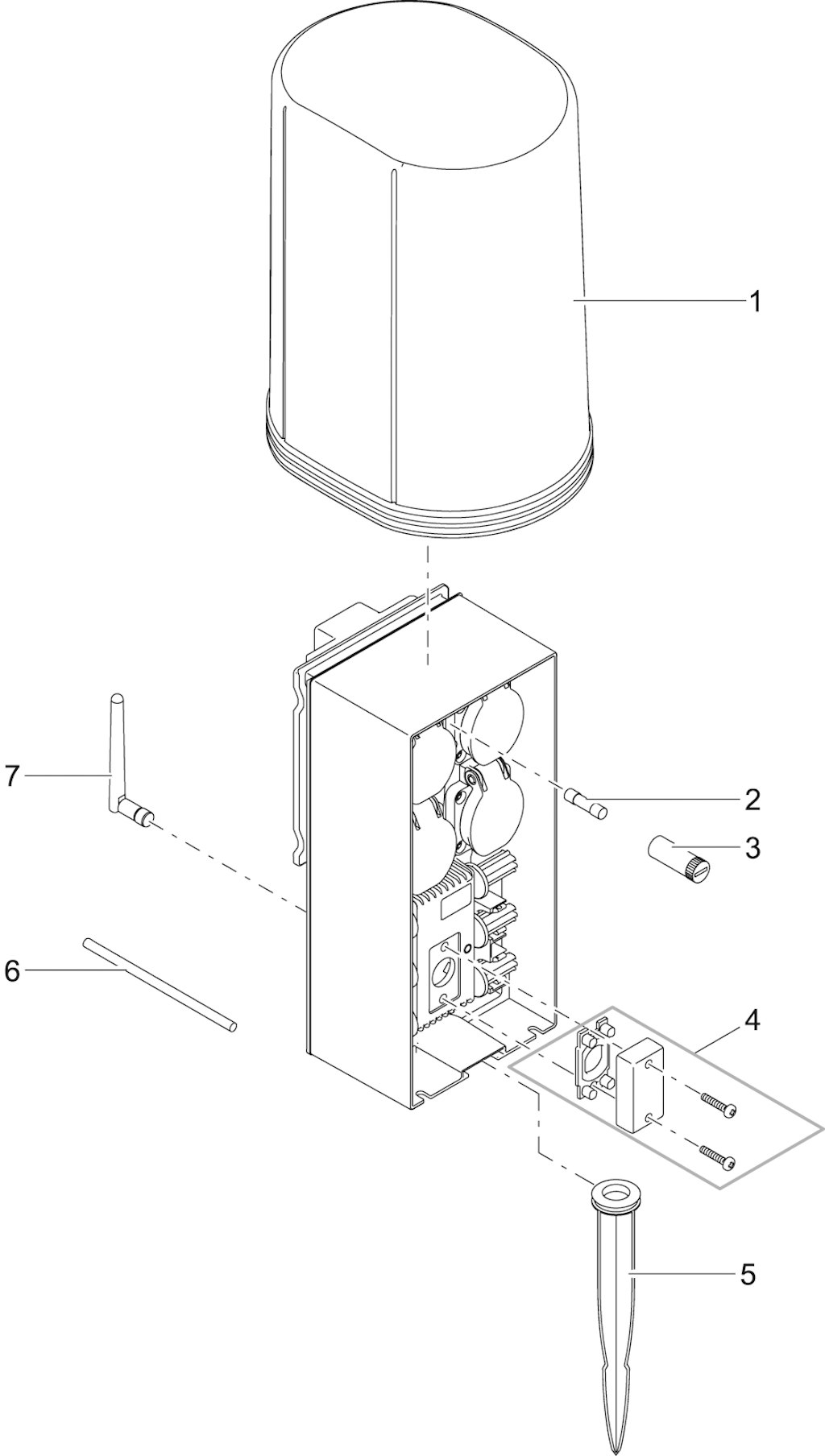 1
7
2
3
6
4
5