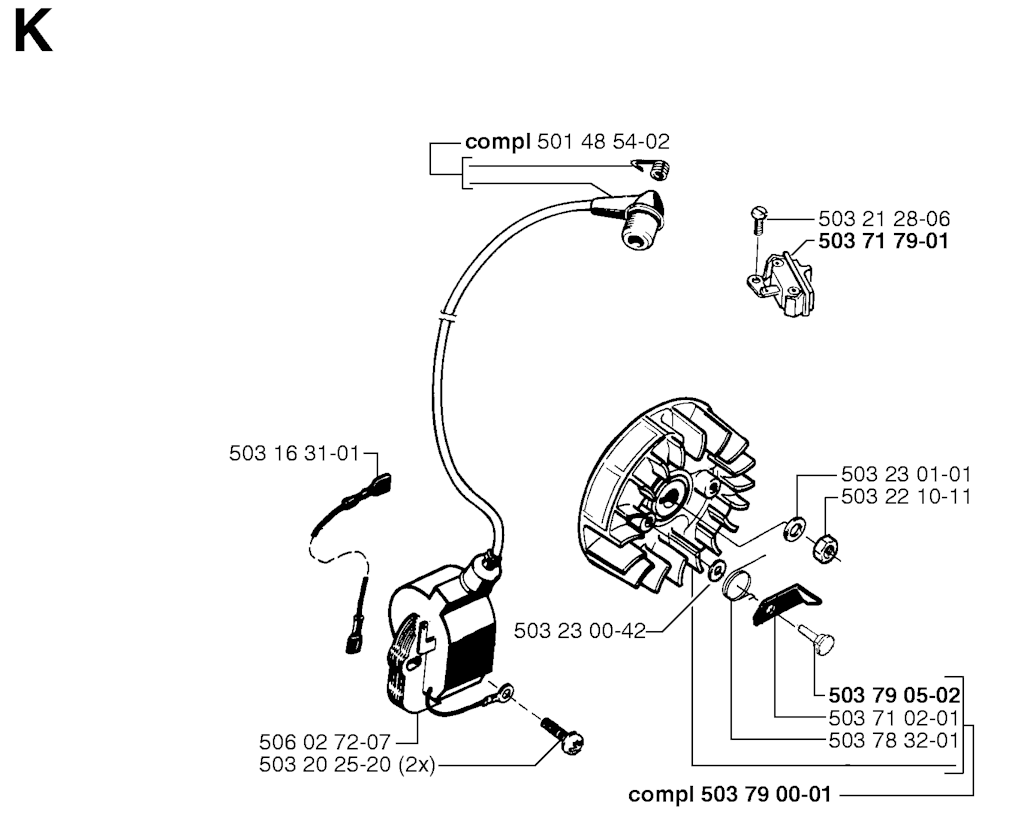 K

compl 501 48 54-02

503 21 28-06
503 71 79-01

503 16 31-01

503 23 01-01
503 22 10-11

503 23 00-42

503 79 05-02
503 71 02-01
503 78 32-01

506 02 72-07
503 20 25-20 (2x)

compl 503 79 00-01