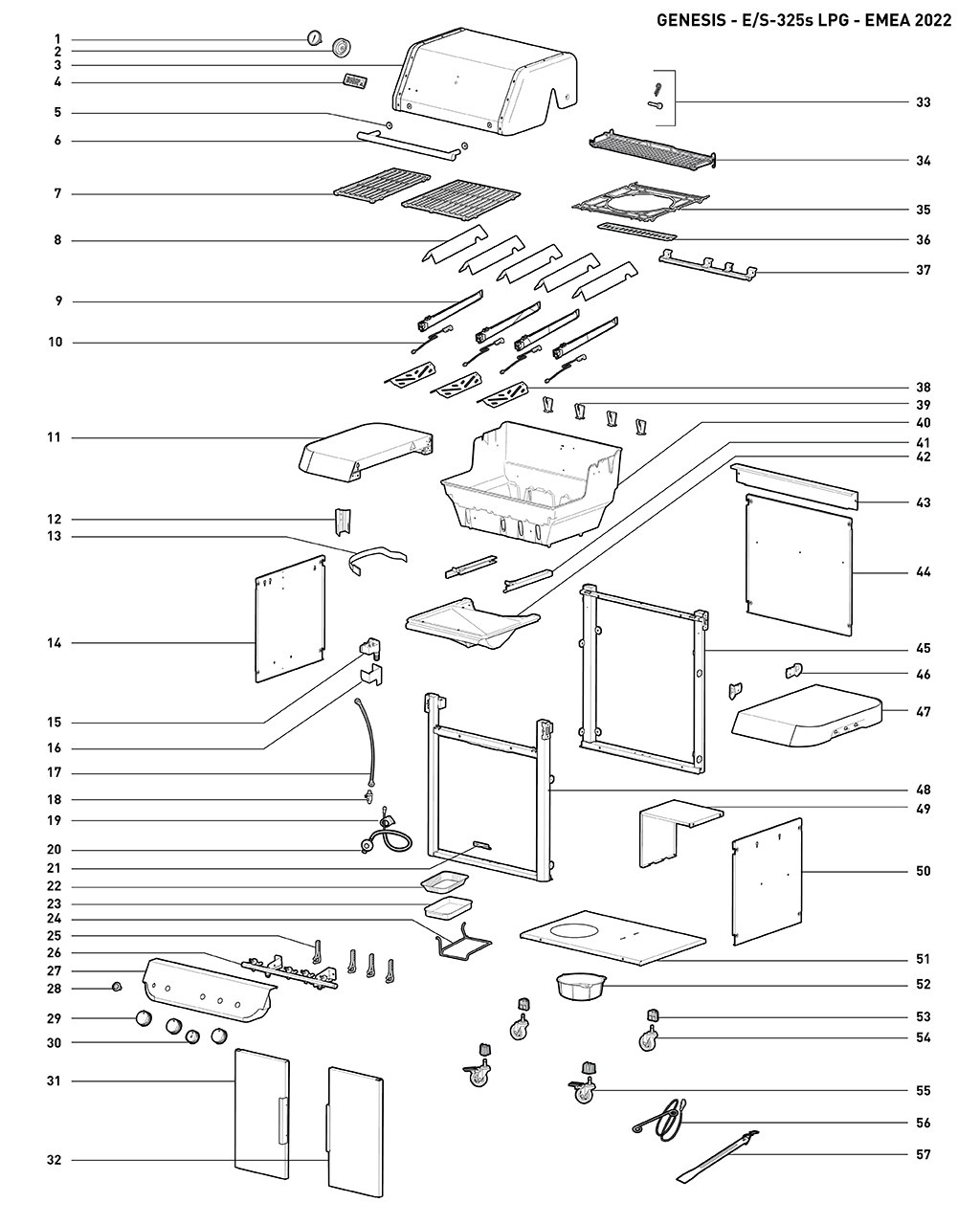 GENESIS - E/S-325s LPG - EMEA 2022

1
2
3
4
5
6
7
8
9
10
11
12
13
14
15
16
17
18
19
20
21
22
23
24
25
26
27
28
29
30
31
32

33
34
35
36
37
38
39
40
41
42
43
44
45
46
47
48
49
50
51
52
53
54
55
56
57