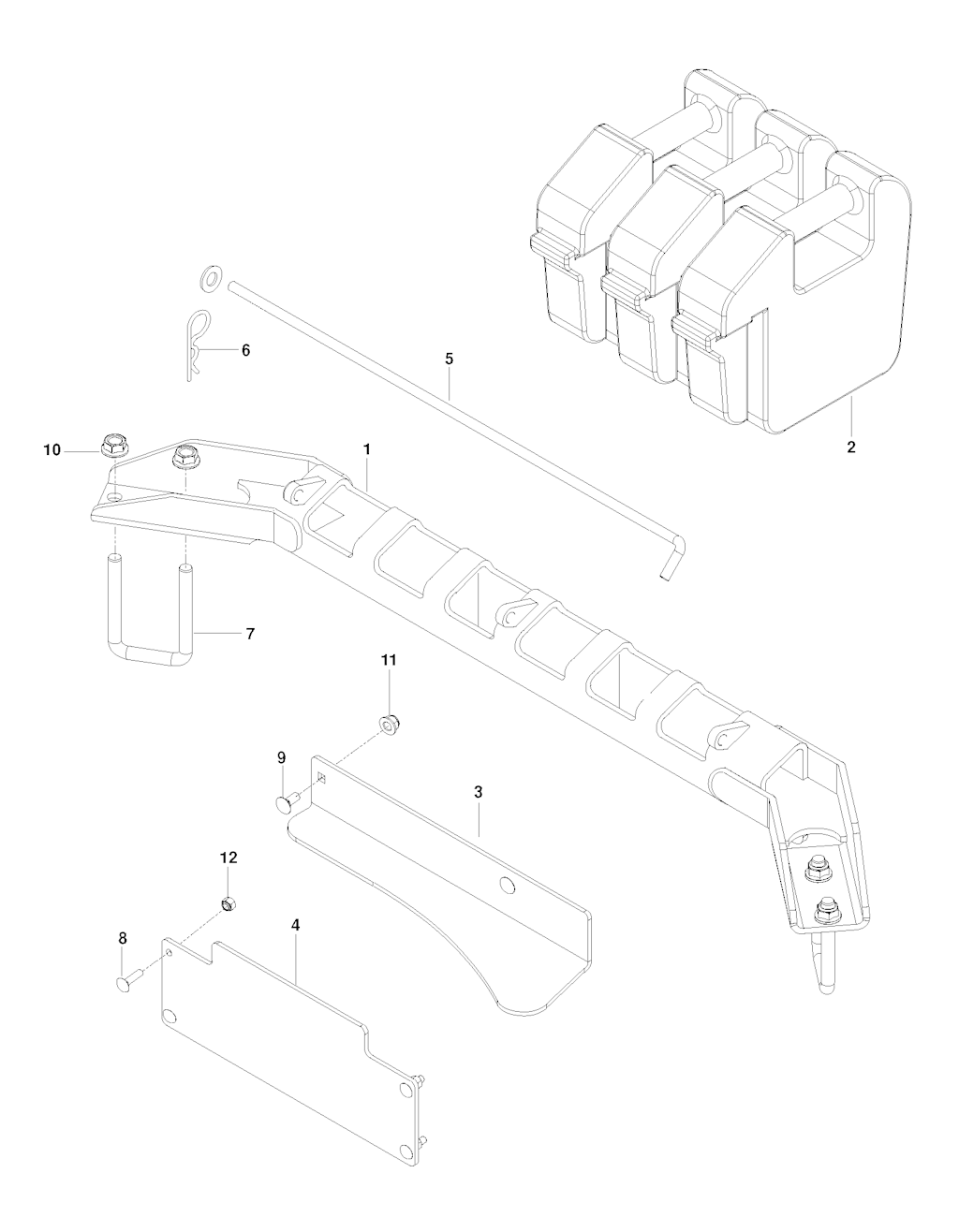 6
5
10
1
2
7
11
9
3
12
8
4