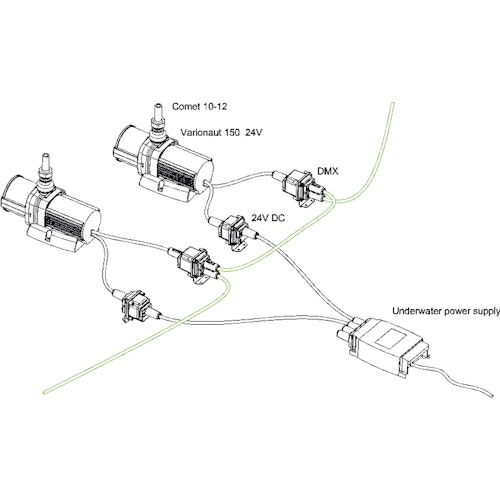 Comet 10-12

Varionaut 150 24V

DMX

24V DC

Underwater power supply