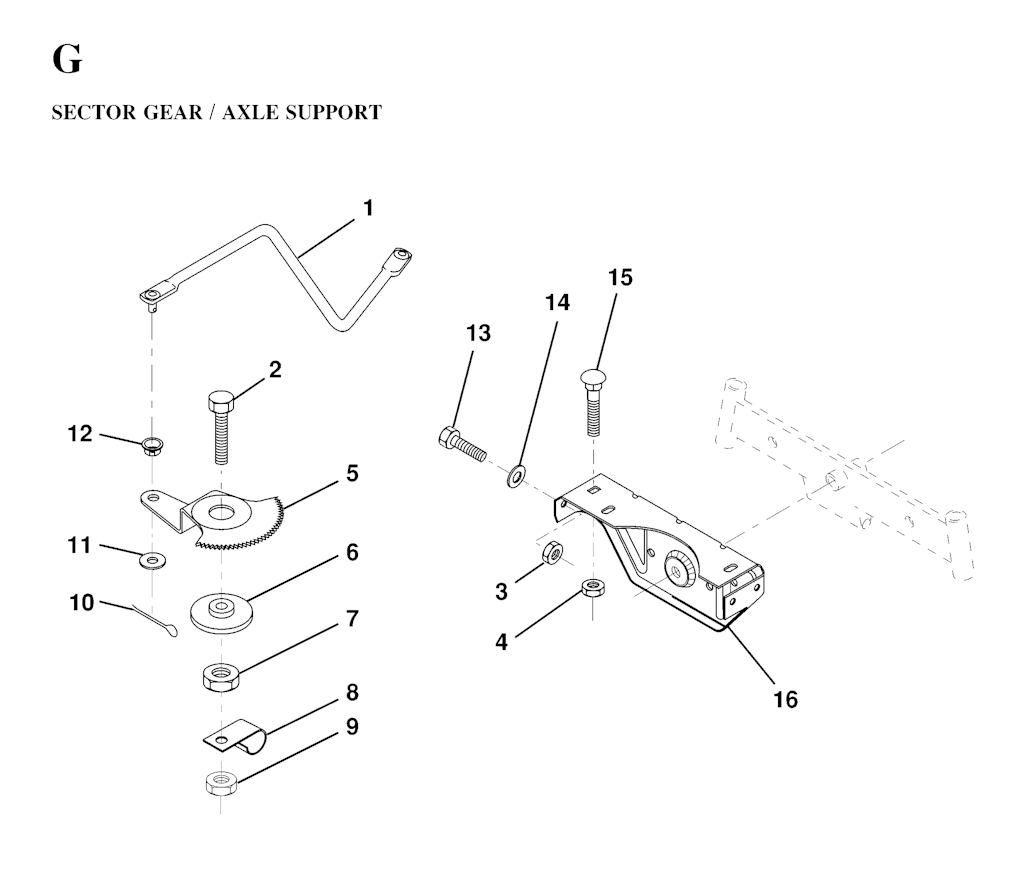 G

SECTOR GEAR / AXLE SUPPORT

1
2
12
5
11
6
10
7
8
9
13
14
15
3
4
16