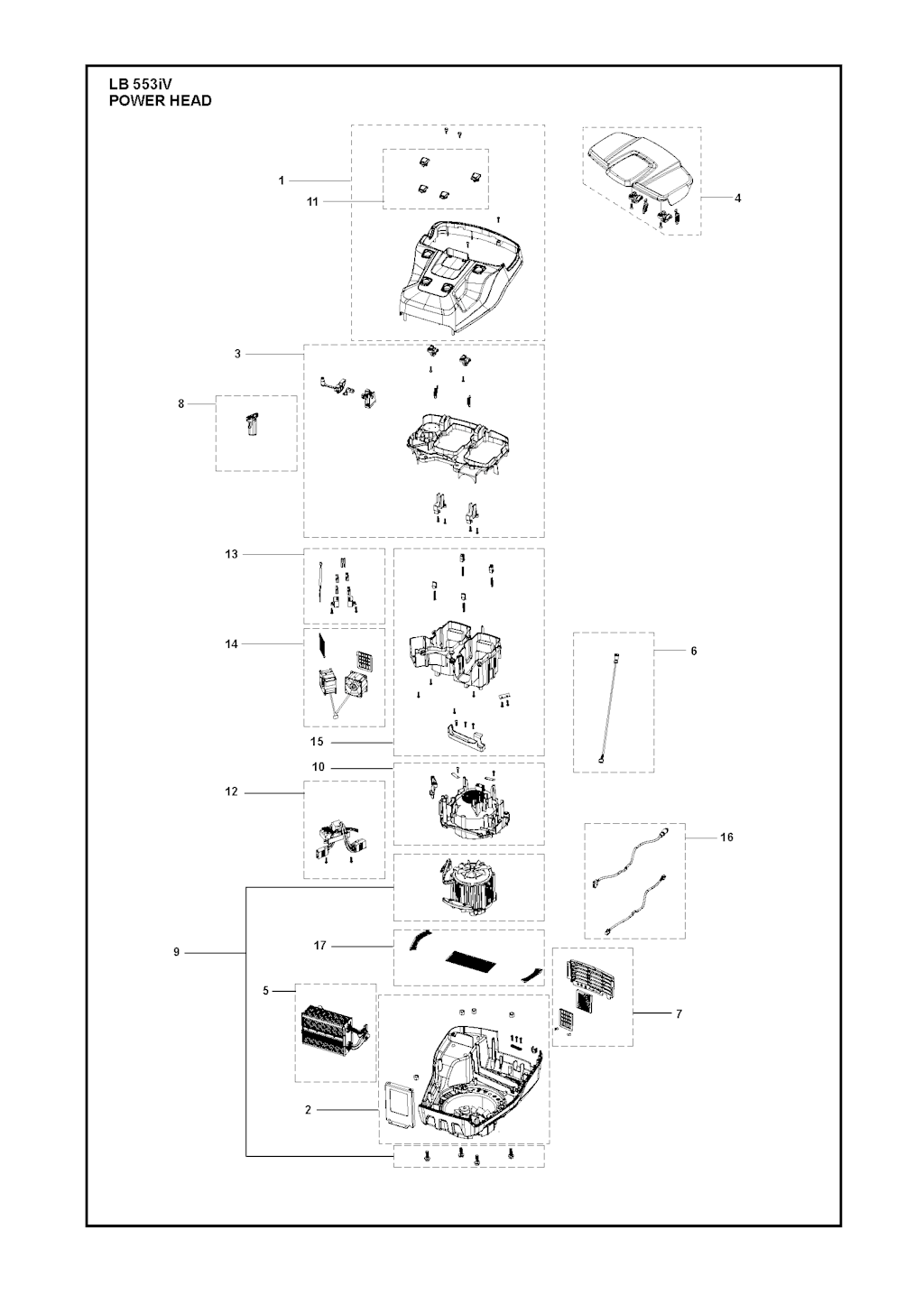 LB 553iV
POWER HEAD

1
11
4
3
8
13
14
6
15
10
12
16
9
17
5
7
2