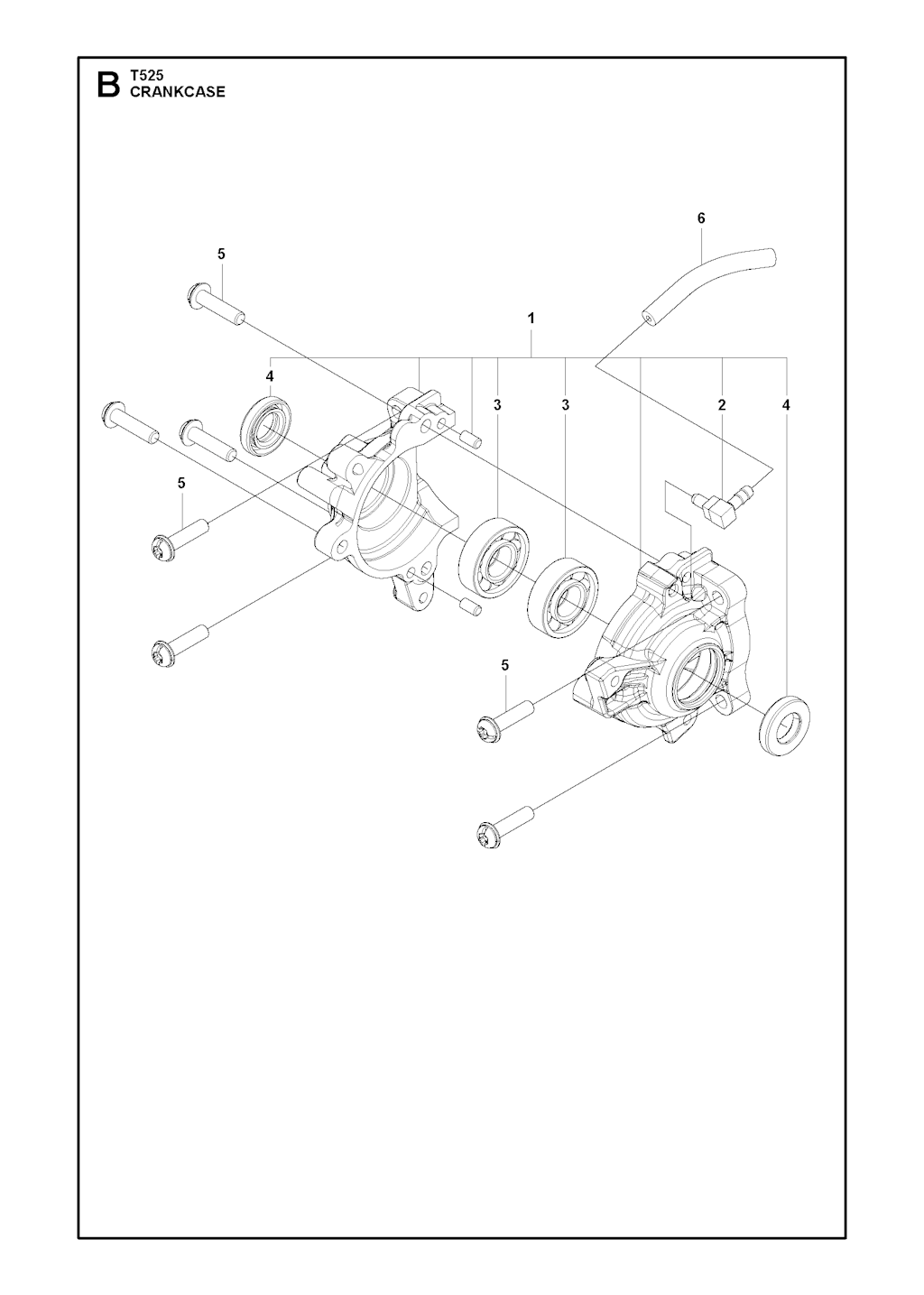 B T525
CRANKCASE

6
5
1
4
3
3
2
4
5
5