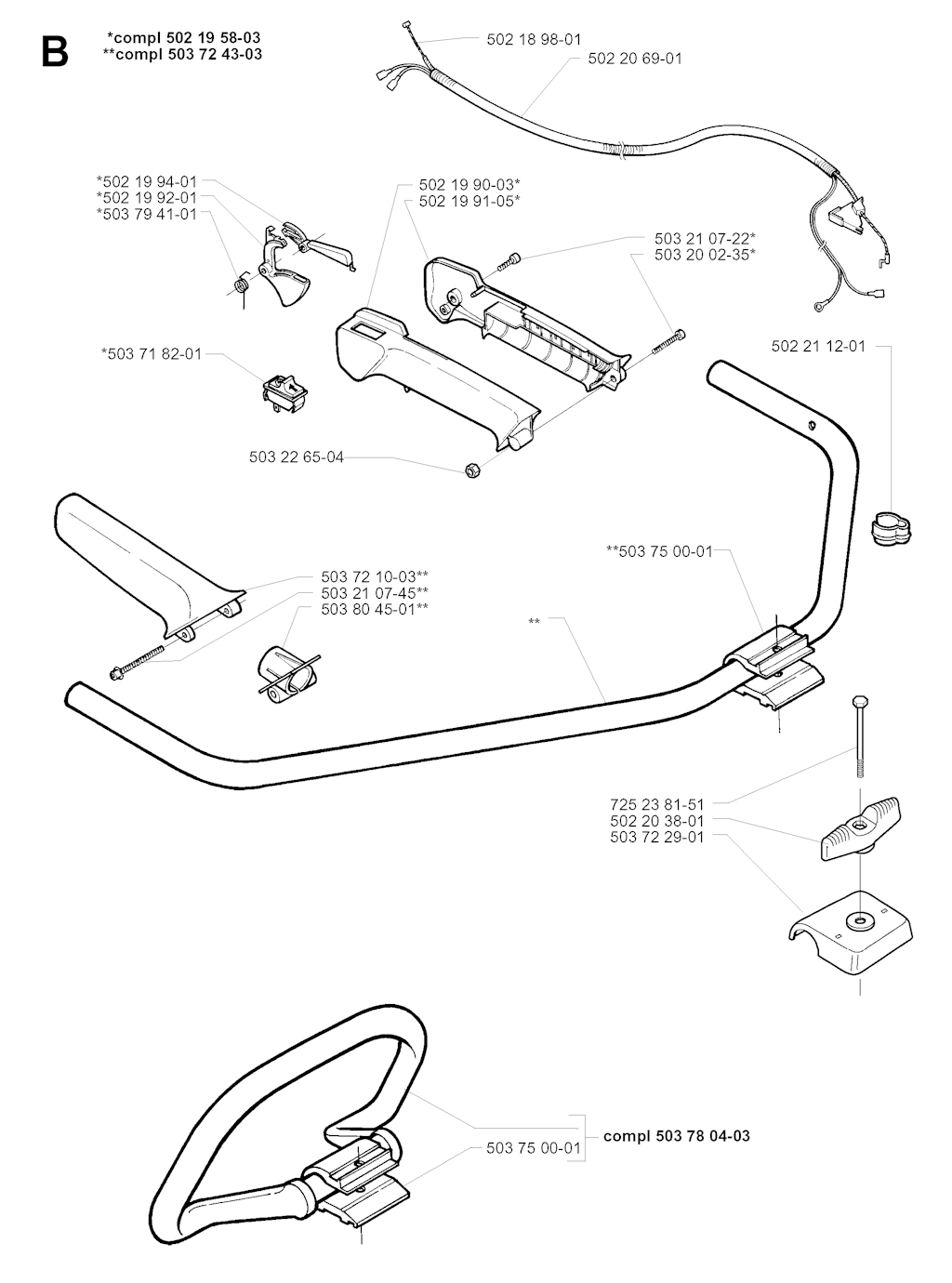 B

*compl 502 19 58-03
**compl 503 72 43-03

502 18 98-01
502 20 69-01

*502 19 94-01
*502 19 92-01
*503 79 41-01

502 19 90-03*
502 19 91-05*

503 21 07-22*
503 20 02-35*

*503 71 82-01

502 21 12-01

503 22 65-04

**503 75 00-01

503 72 10-03**
503 21 07-45**
503 80 45-01**

**

725 23 81-51
502 20 38-01
503 72 29-01

503 75 00-01

compl 503 78 04-03