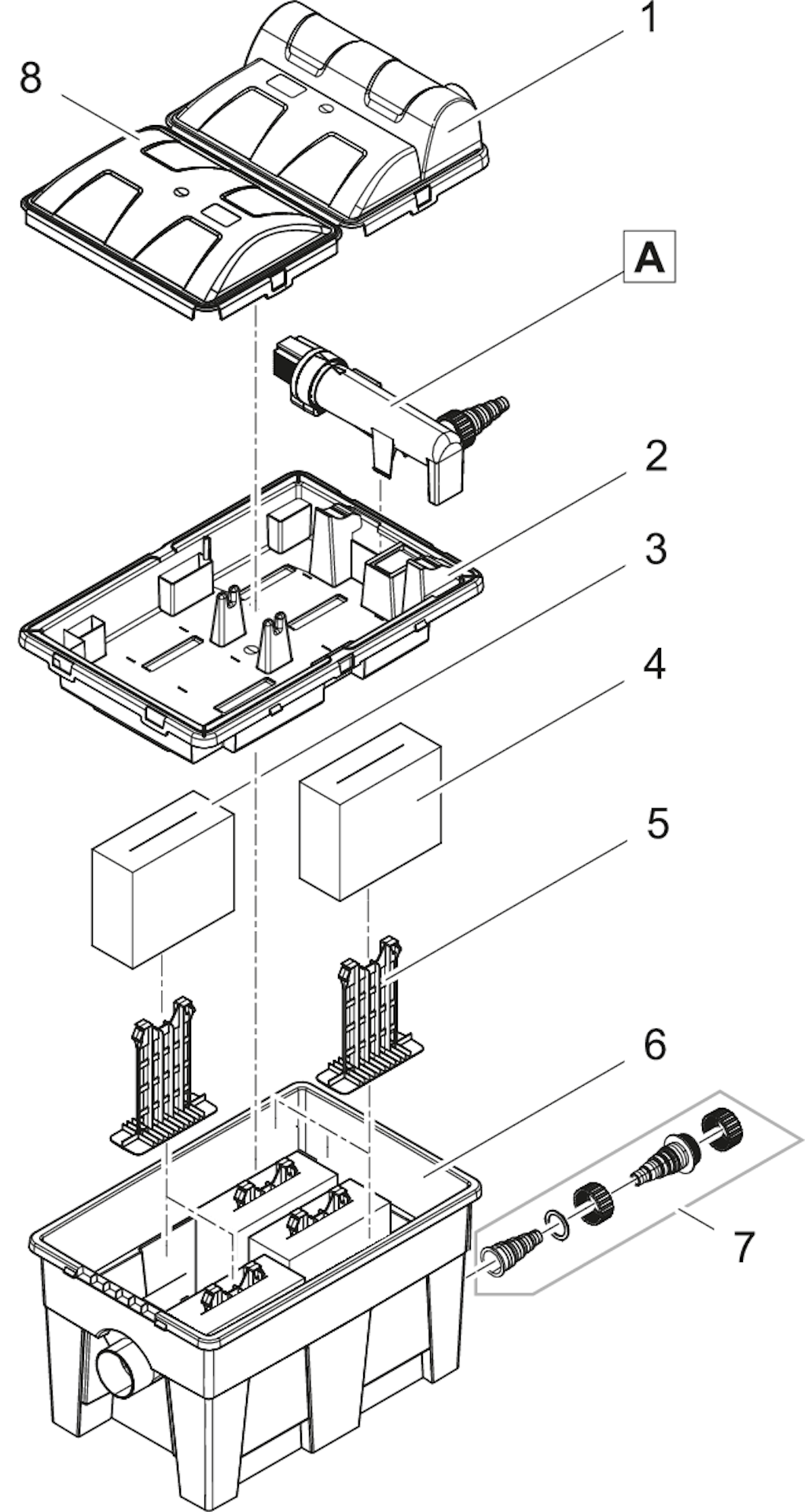 1
8
A
2
3
4
5
6
7