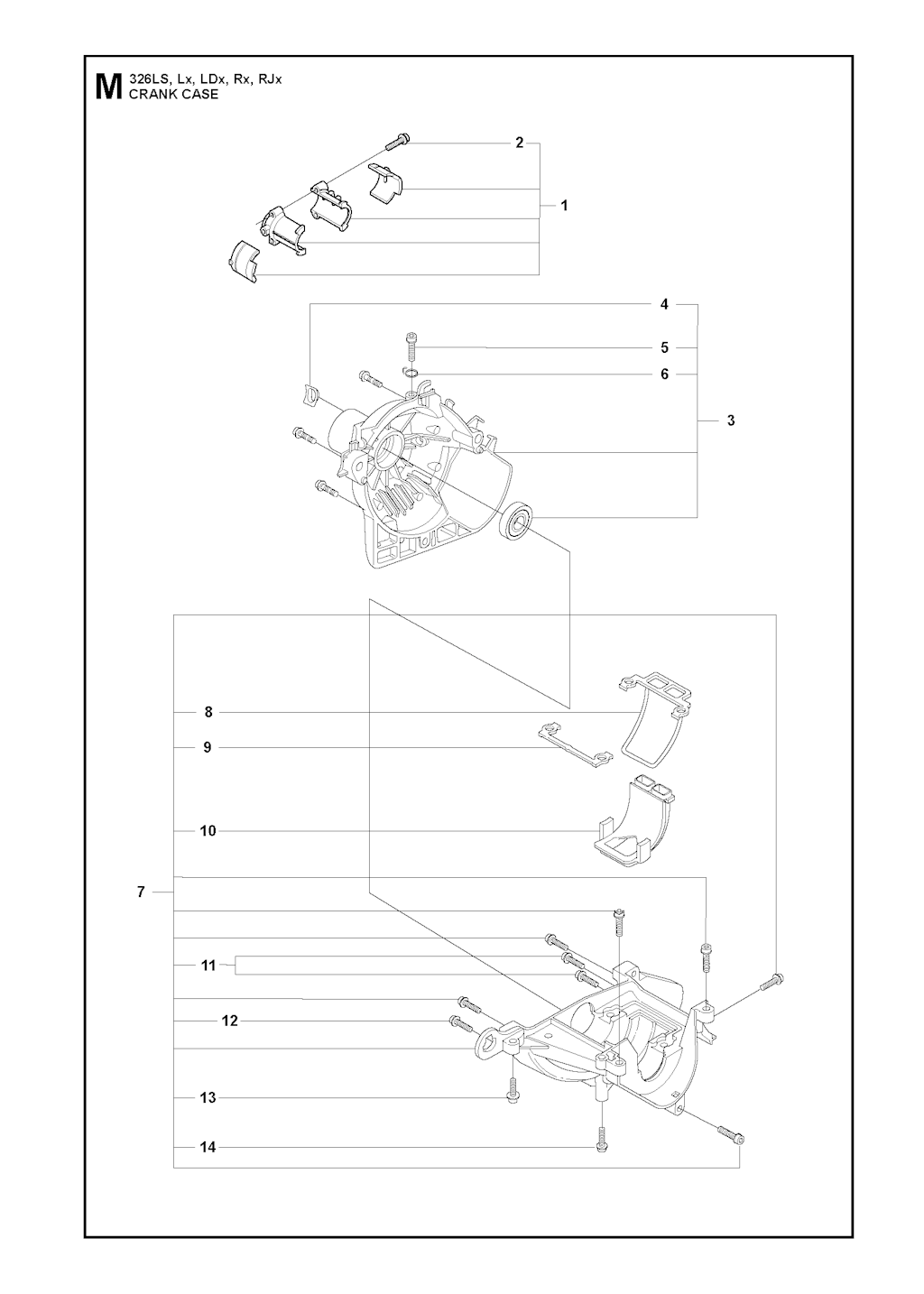 M 326LS, Lx, LDx, Rx, RJx
CRANK CASE

2
1
4
5
6
3
8
9
10
7
11
12
13
14