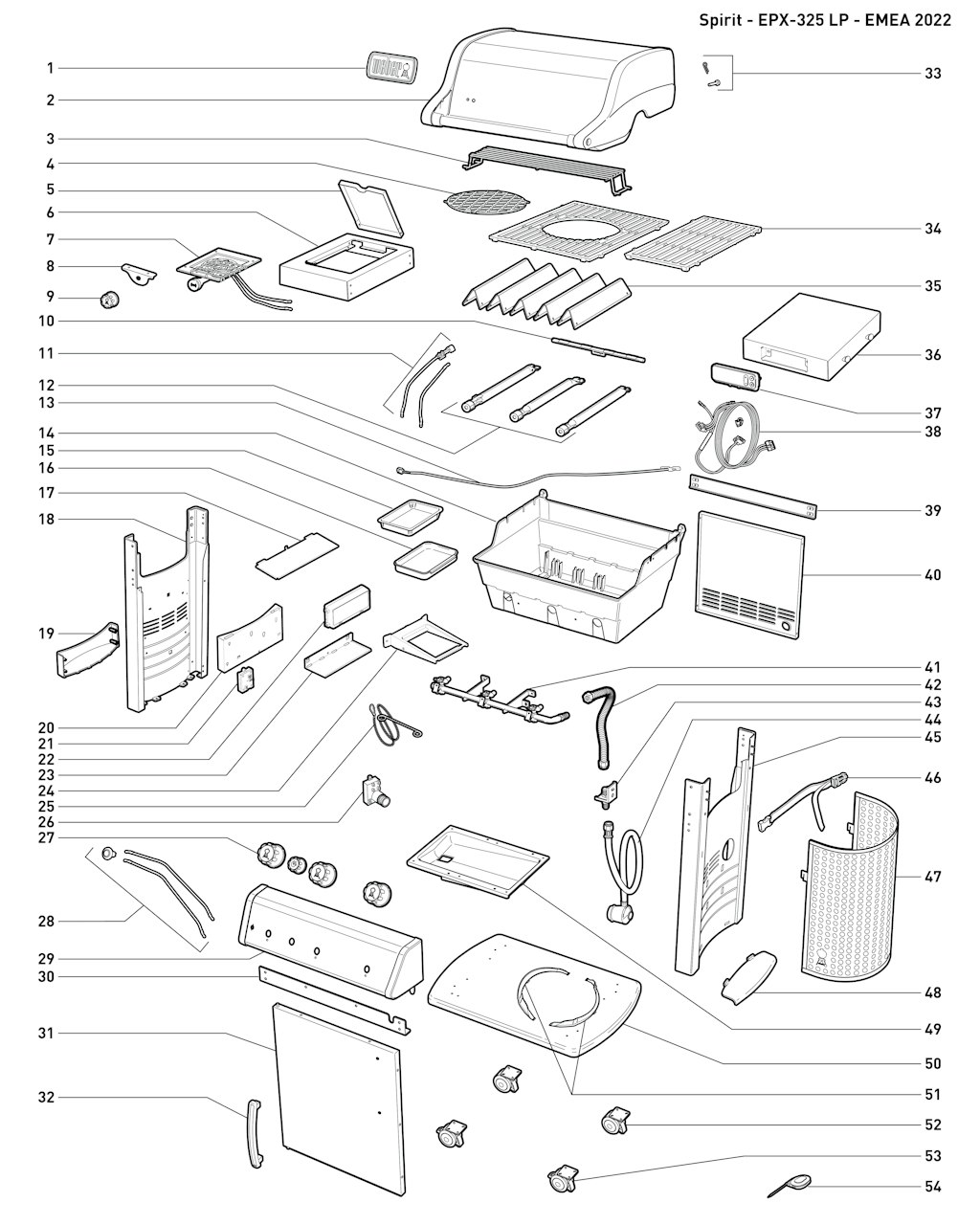 Spirit - EPX-325 LP - EMEA 2022

1
2
3
4
5
6
7
8
9
10
11
12
13
14
15
16
17
18
19
20
21
22
23
24
25
26
27
28
29
30
31
32
33
34
35
36
37
38
39
40
41
42
43
44
45
46
47
48
49
50
51
52
53
54