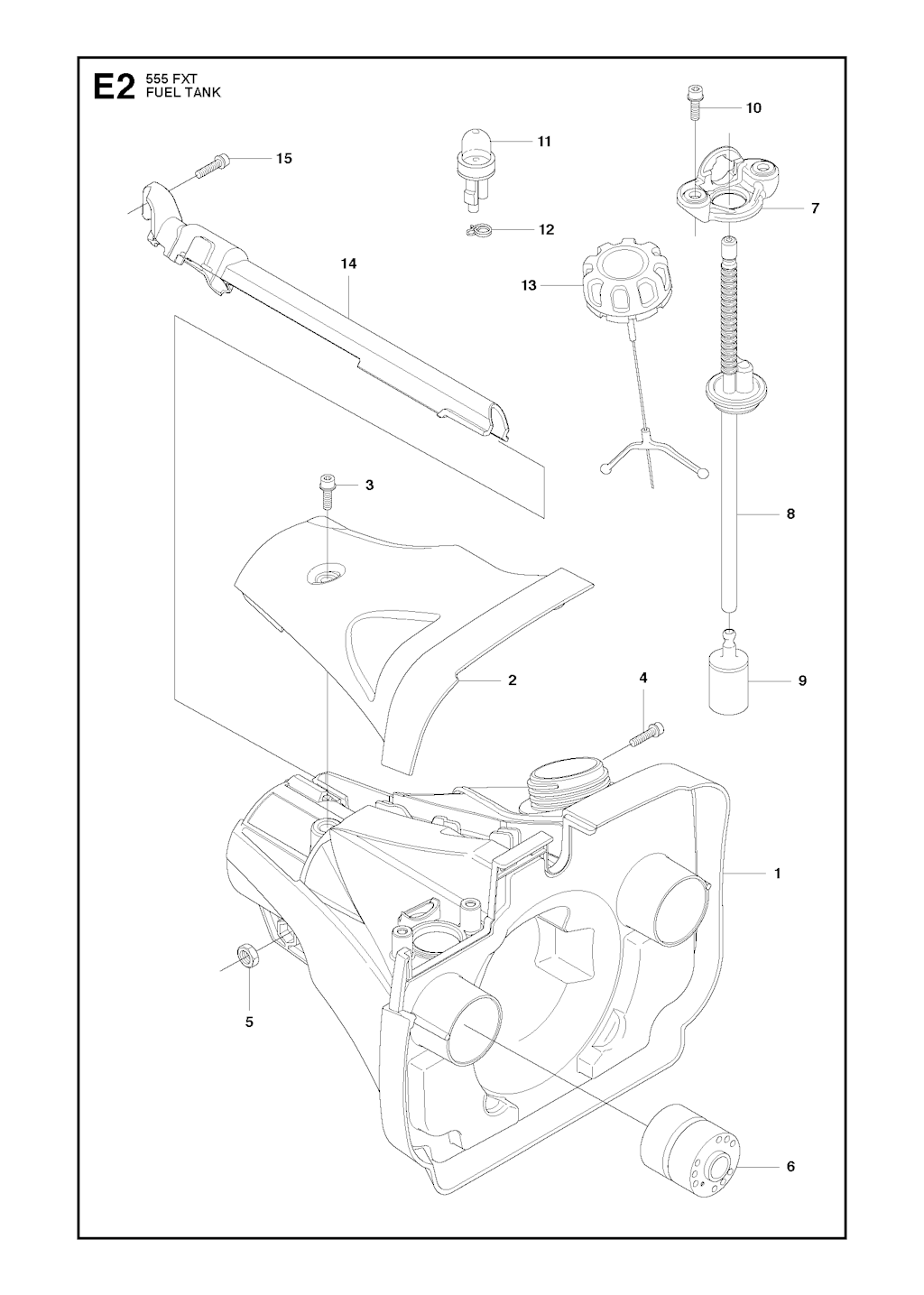 E2 555 FXT
FUEL TANK

10
11
15
7
12
14
13
3
8
4
2
9
1
5
6