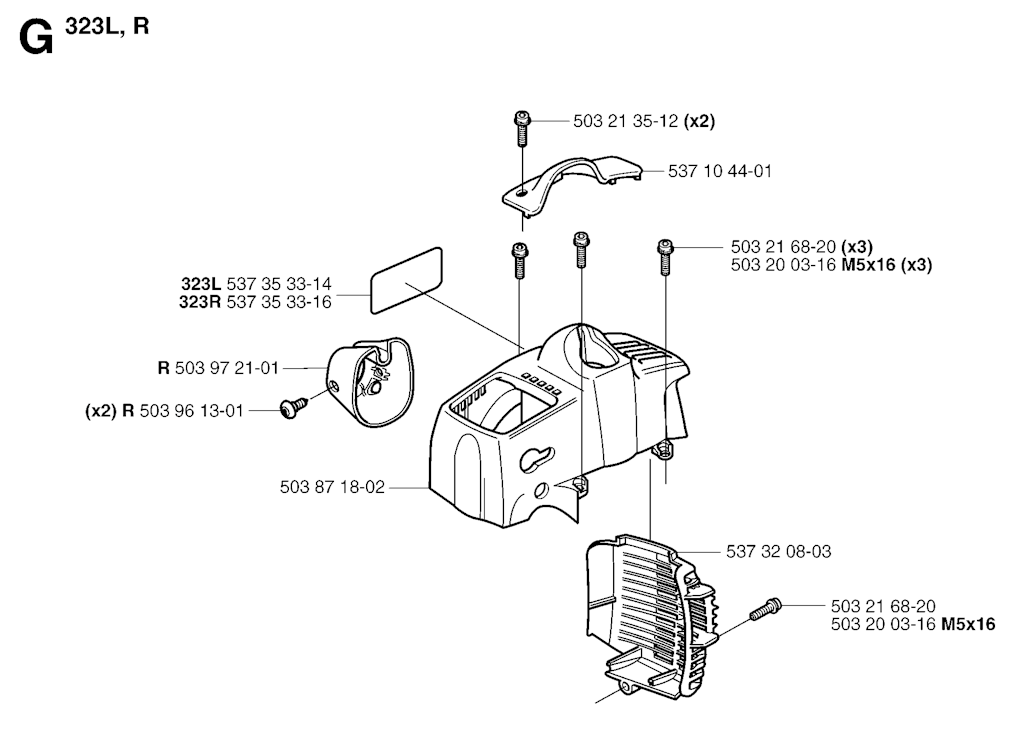 G 323L, R

503 21 35-12 (x2)

537 10 44-01

503 21 68-20 (x3)
503 20 03-16 M5x16 (x3)

323L 537 35 33-14
323R 537 35 33-16

R 503 97 21-01

(x2) R 503 96 13-01

503 87 18-02

537 32 08-03

503 21 68-20
503 20 03-16 M5x16