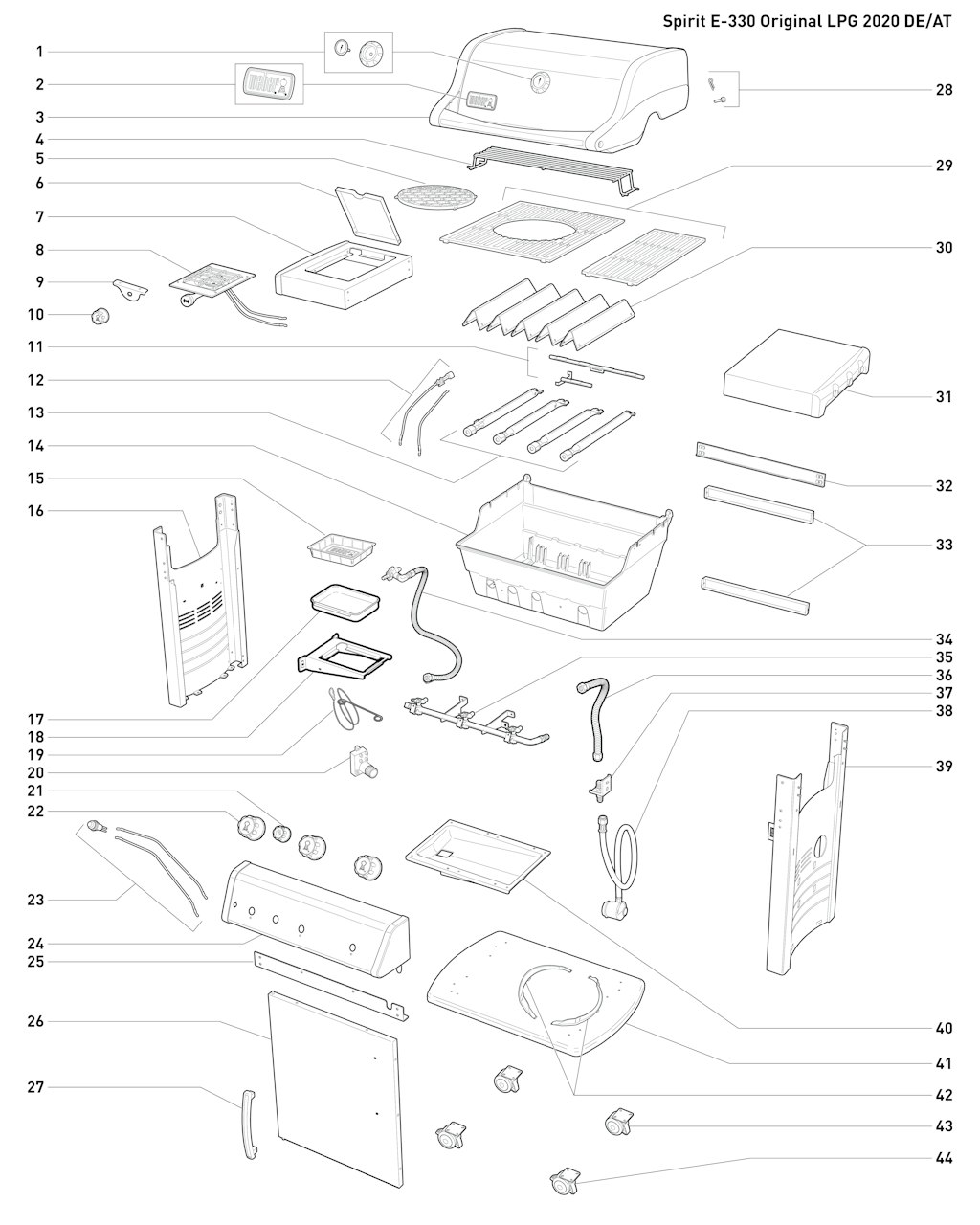 Spirit E-330 Original LPG 2020 DE/AT

1
2
3
4
5
6
7
8
9
10
11
12
13
14
15
16
17
18
19
20
21
22
23
24
25
26
27

28
29
30
31
32
33
34
35
36
37
38
39
40
41
42
43
44