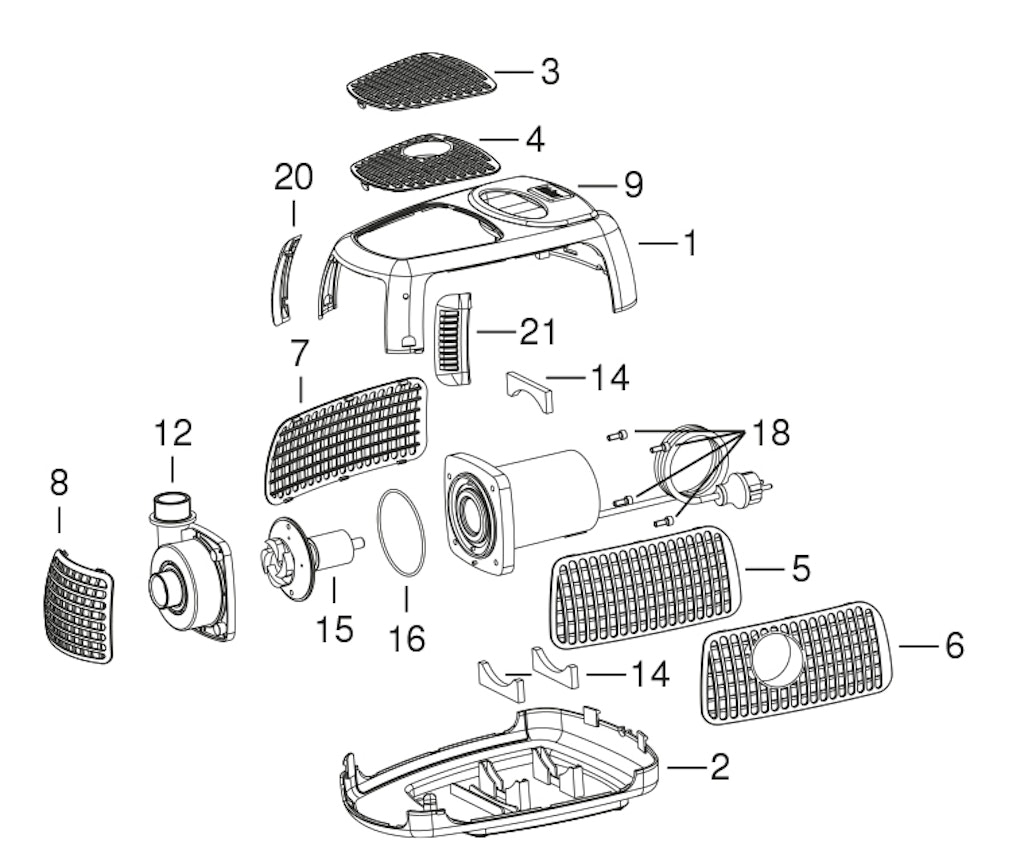 3
4
20
9
1
21
7
14
12
18
8
5
15
16
6
14
2