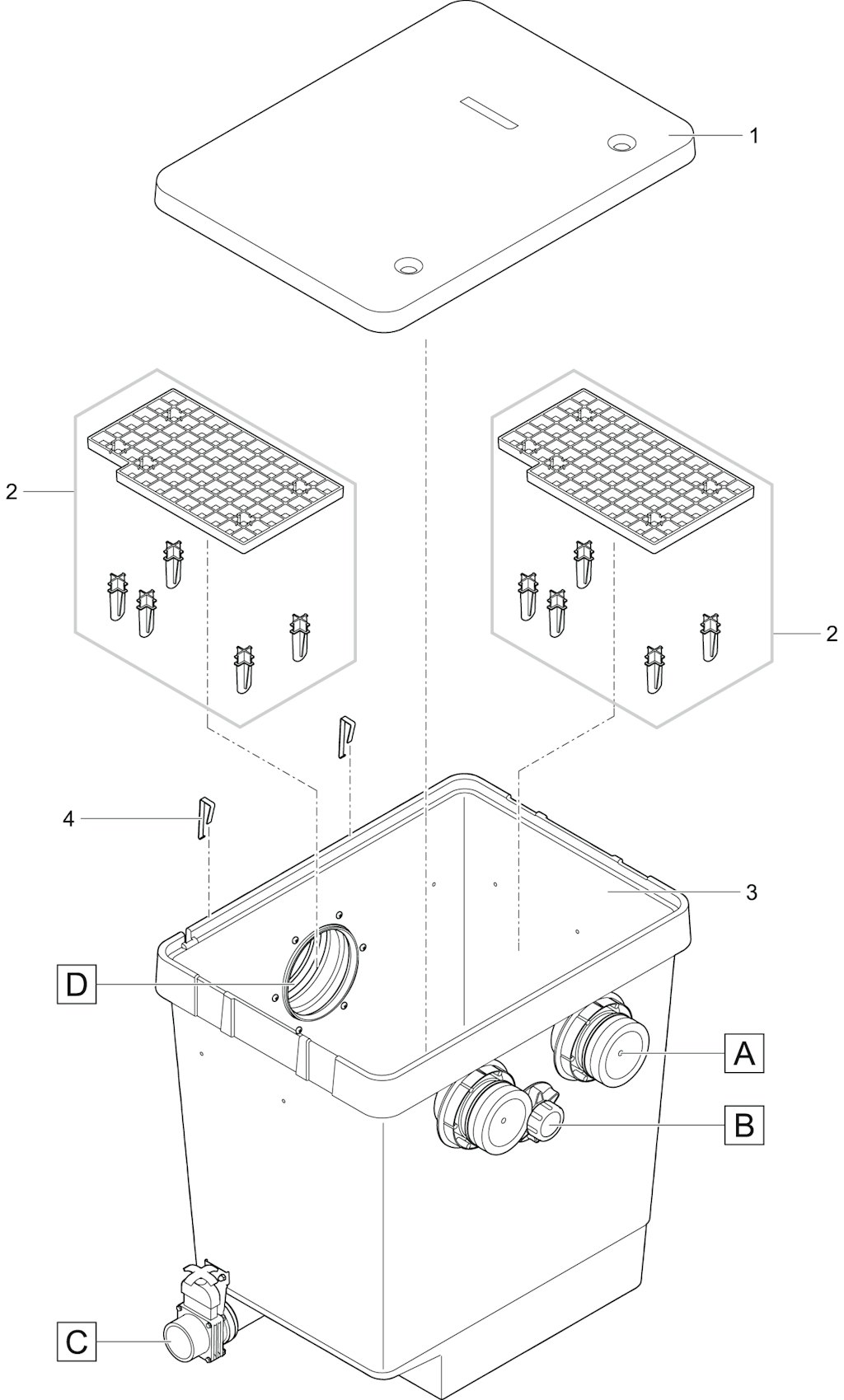 1
2
2
4
3
D
A
B
C