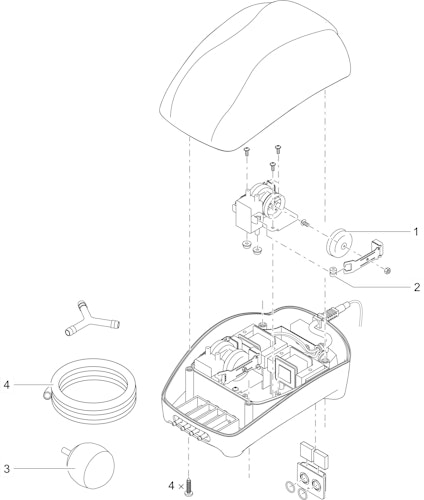 1
2
4
3
4 ×