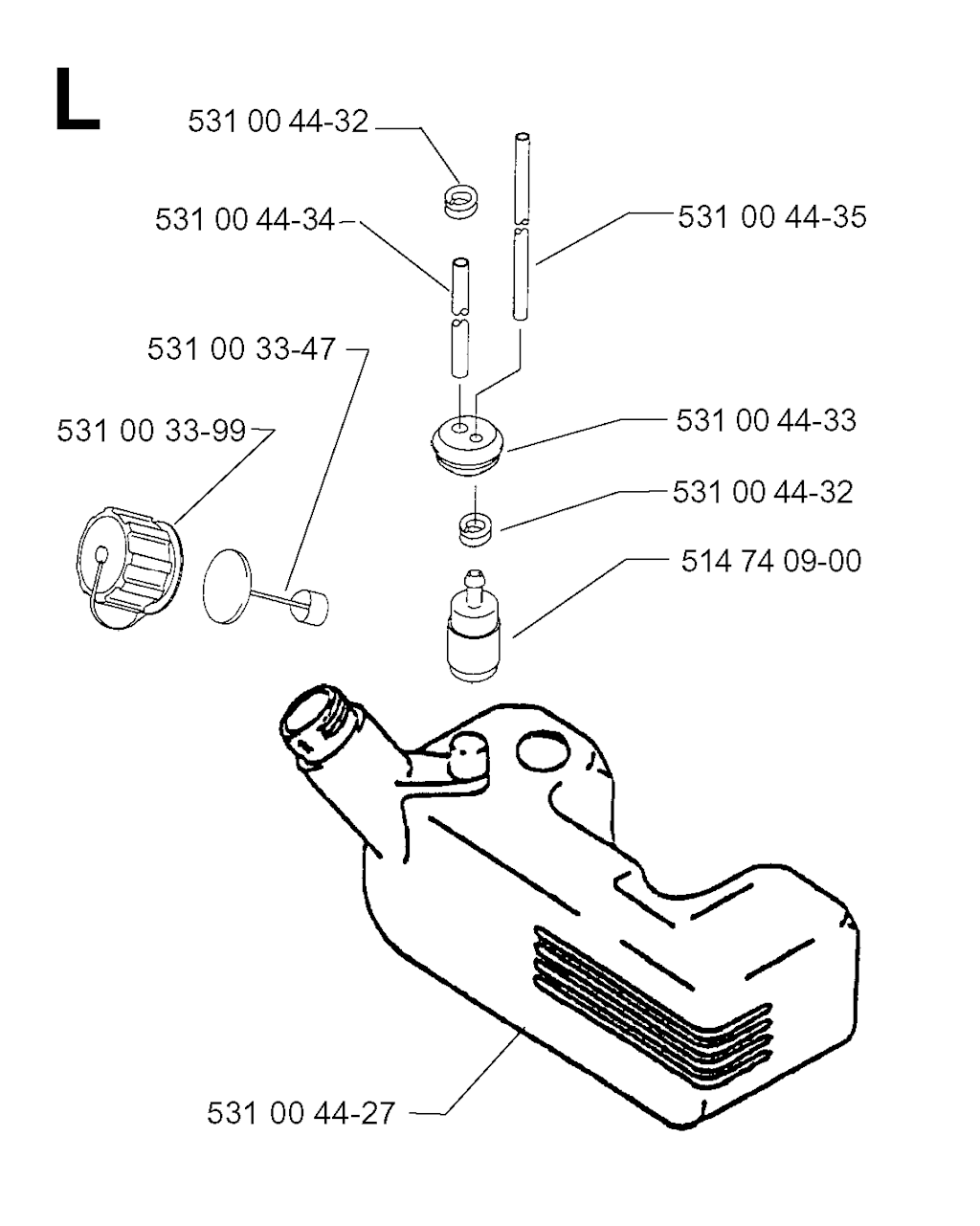 L

531 00 44-32

531 00 44-34

531 00 44-35

531 00 33-47

531 00 33-99

531 00 44-33

531 00 44-32

514 74 09-00

531 00 44-27