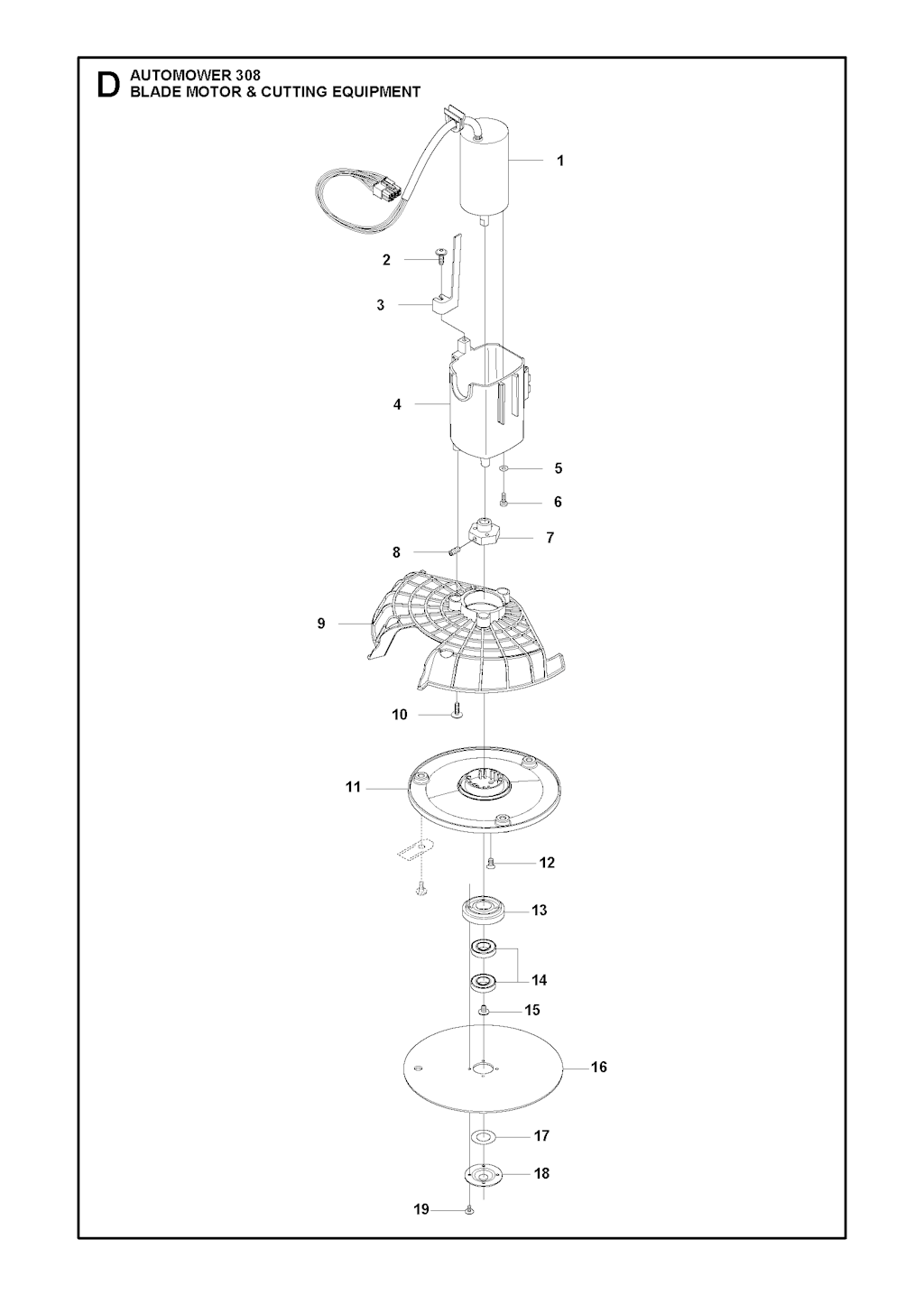 D AUTOMOWER 308
BLADE MOTOR & CUTTING EQUIPMENT

1
2
3
4
5
6
7
8
9
10
11
12
13
14
15
16
17
18
19