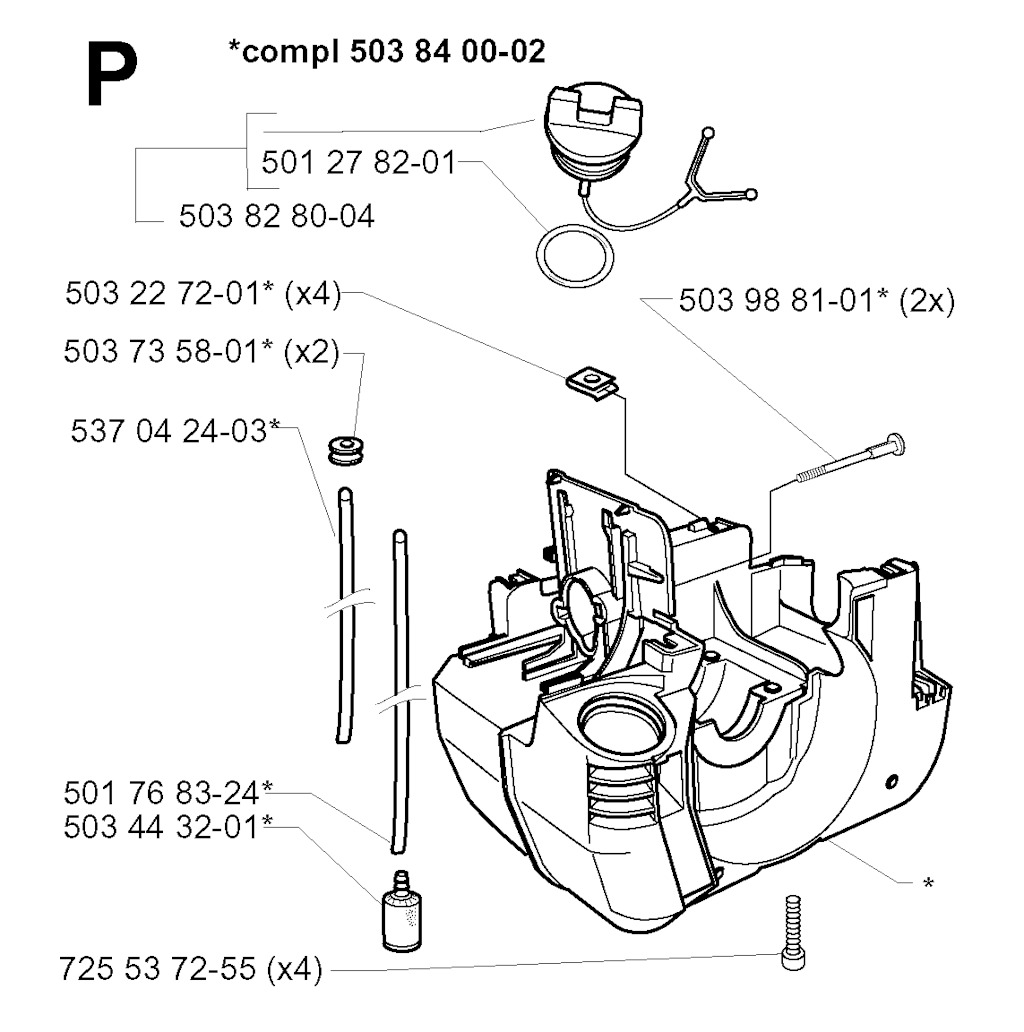 P

*compl 503 84 00-02

501 27 82-01

503 82 80-04

503 22 72-01* (x4)

503 98 81-01* (2x)

503 73 58-01* (x2)

537 04 24-03*

501 76 83-24*

503 44 32-01*

*

725 53 72-55 (x4)