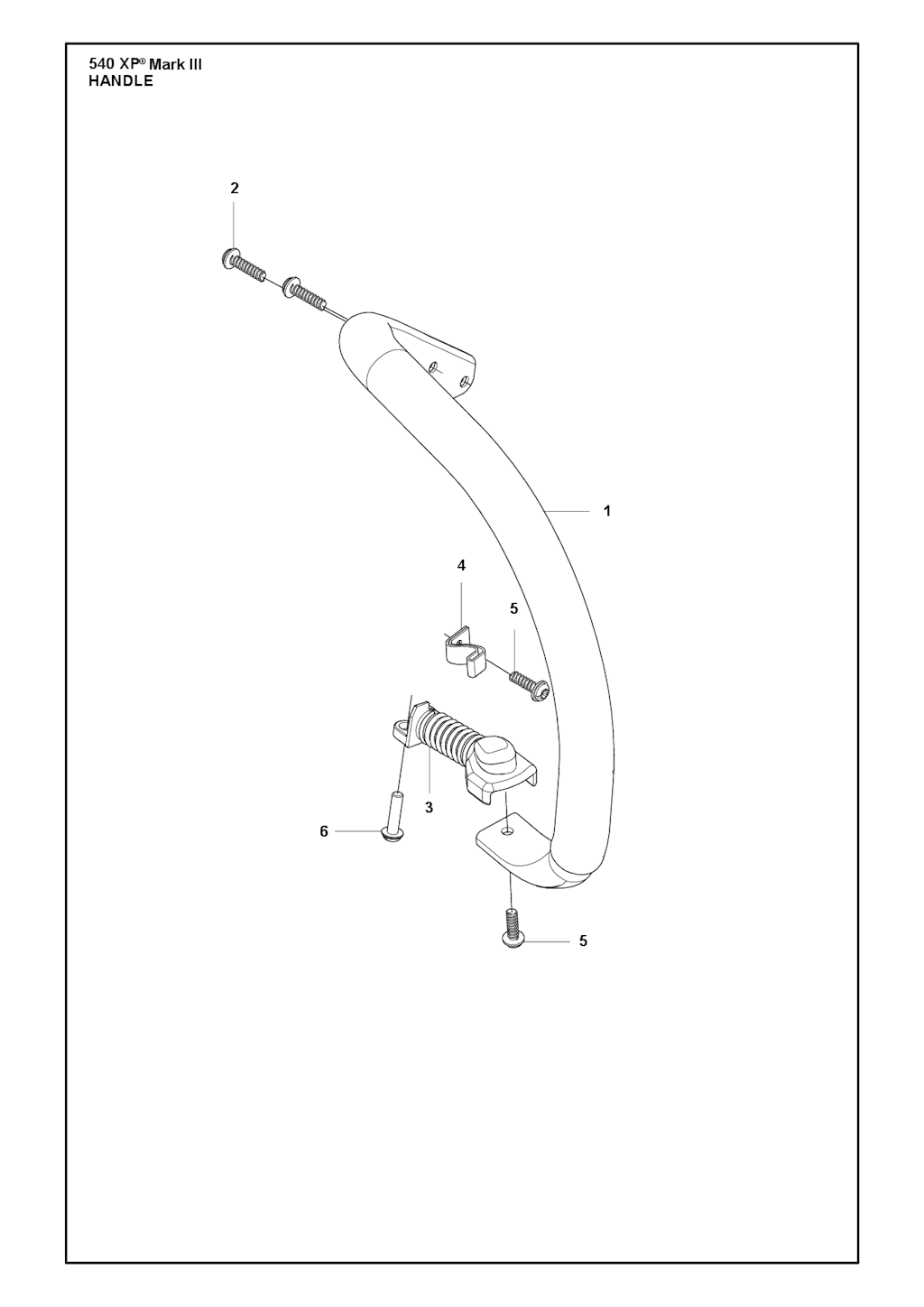 540 XP® Mark III
HANDLE

2

1

4

5

3

6

5