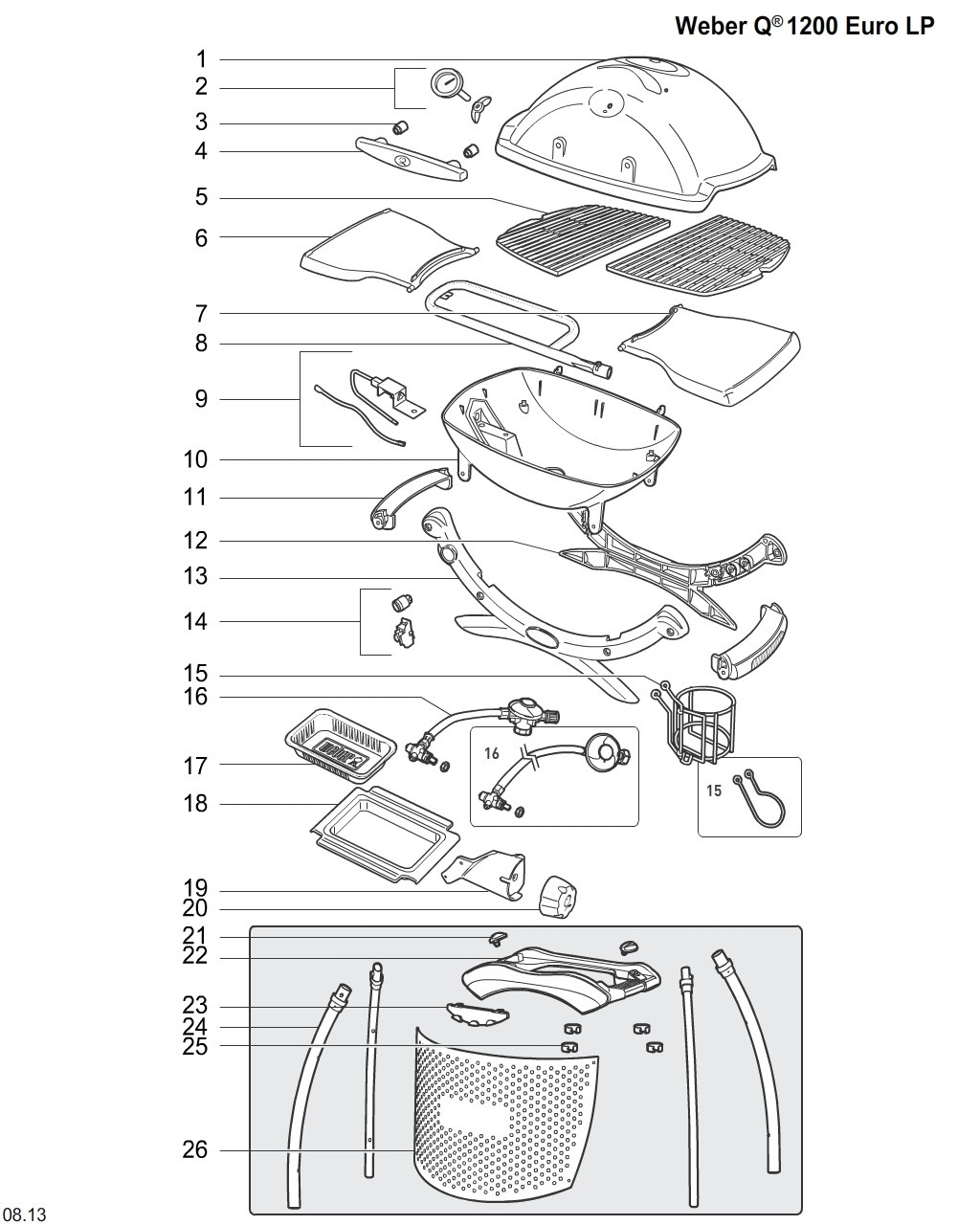 Weber Q® 1200 Euro LP

1
2
3
4
5
6
7
8
9
10
11
12
13
14
15
16
17
18
19
20
21
22
23
24
25
26

16

15

08.13