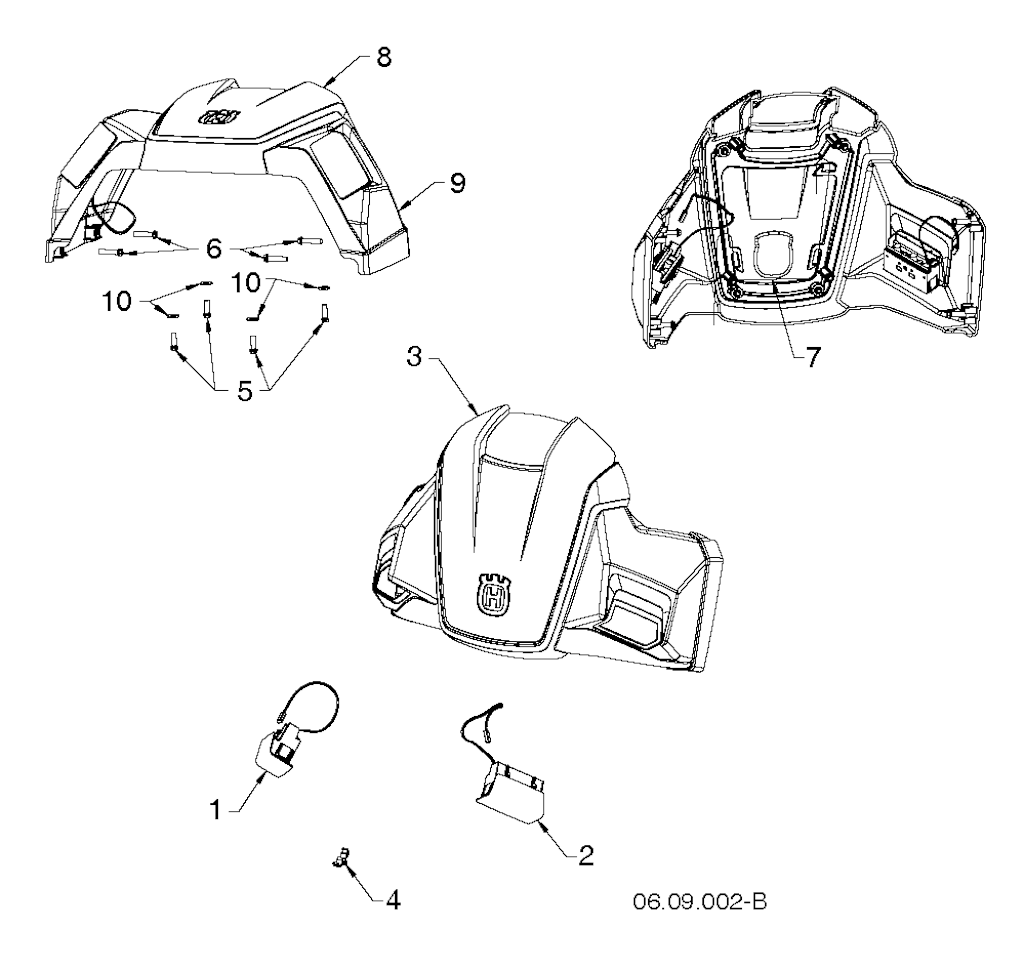 8
9
6
10
10
5
7
3
1
2
4
06.09.002-B