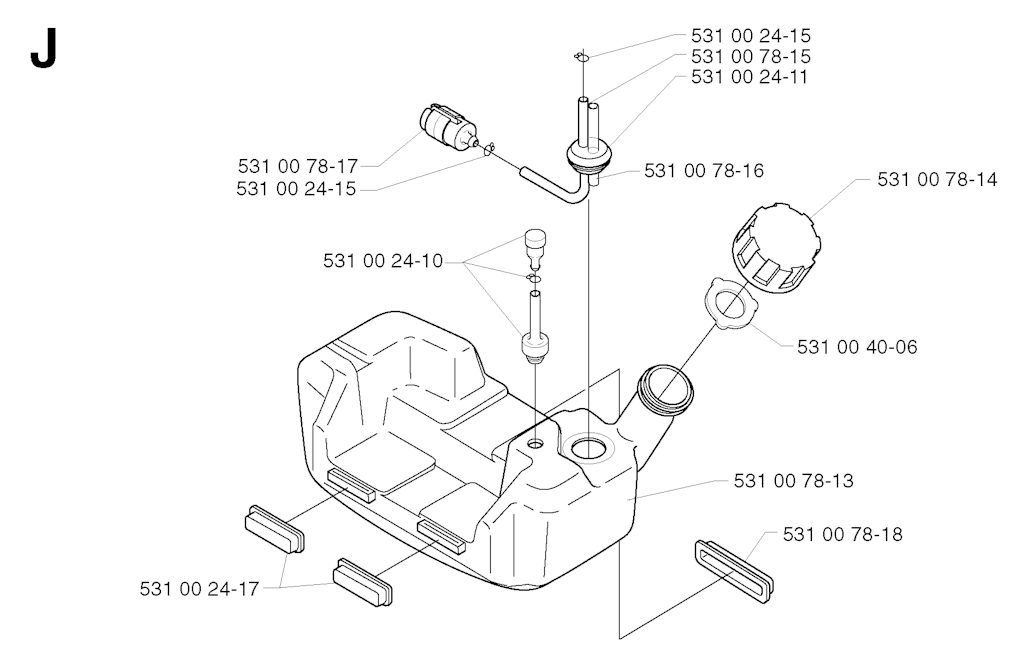 J

531 00 24-15
531 00 78-15
531 00 24-11
531 00 78-17
531 00 24-15
531 00 78-16
531 00 78-14
531 00 24-10
531 00 40-06
531 00 78-13
531 00 78-18
531 00 24-17