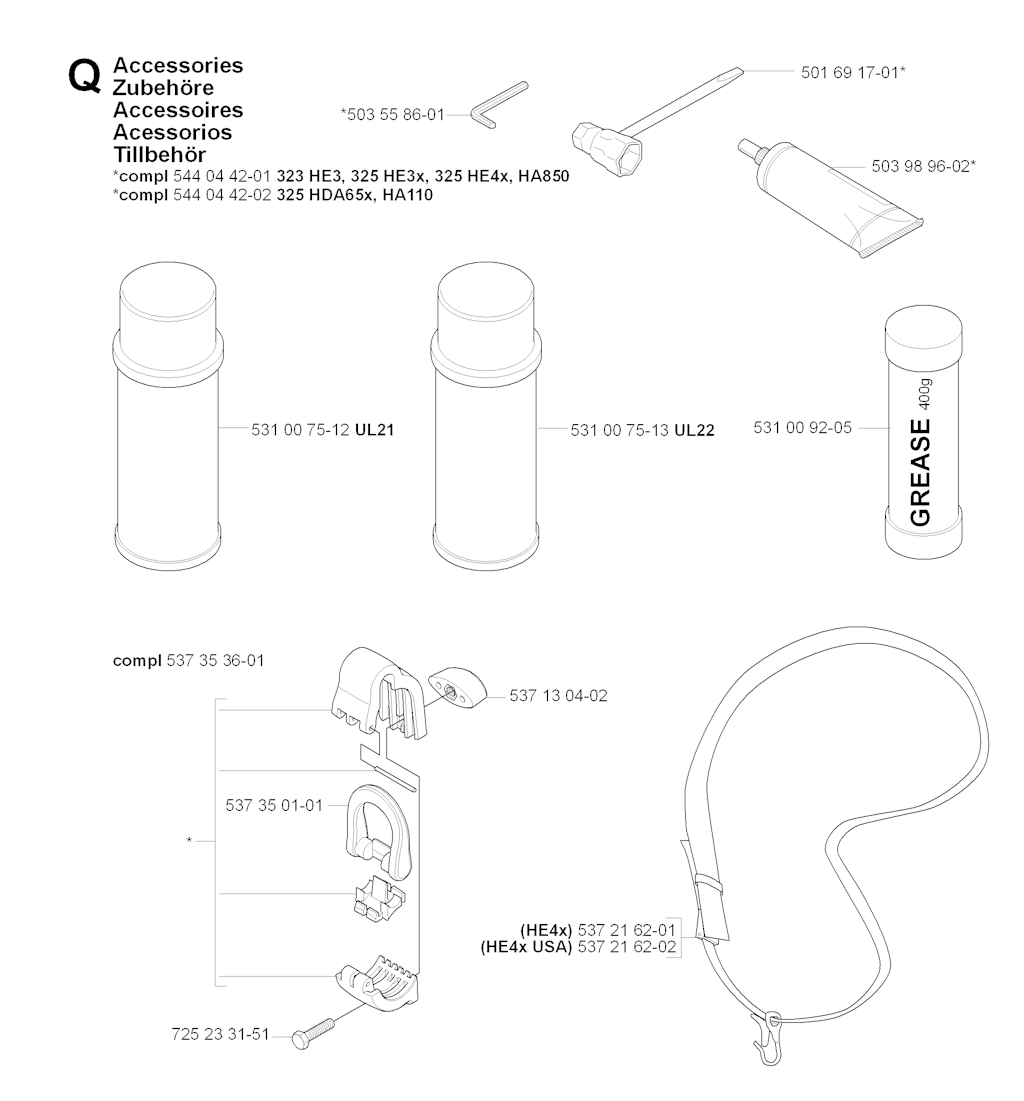 Q Accessories
Zubehöre
Accessoires
Acessorios
Tillbehör
*compl 544 04 42-01 323 HE3, 325 HE3x, 325 HE4x, HA850
*compl 544 04 42-02 325 HDA65x, HA110

*503 55 86-01

501 69 17-01*

503 98 96-02*

531 00 75-12 UL21

531 00 75-13 UL22

531 00 92-05

GREASE 400g

compl 537 35 36-01

537 13 04-02

537 35 01-01

*

725 23 31-51

(HE4x) 537 21 62-01
(HE4x USA) 537 21 62-02