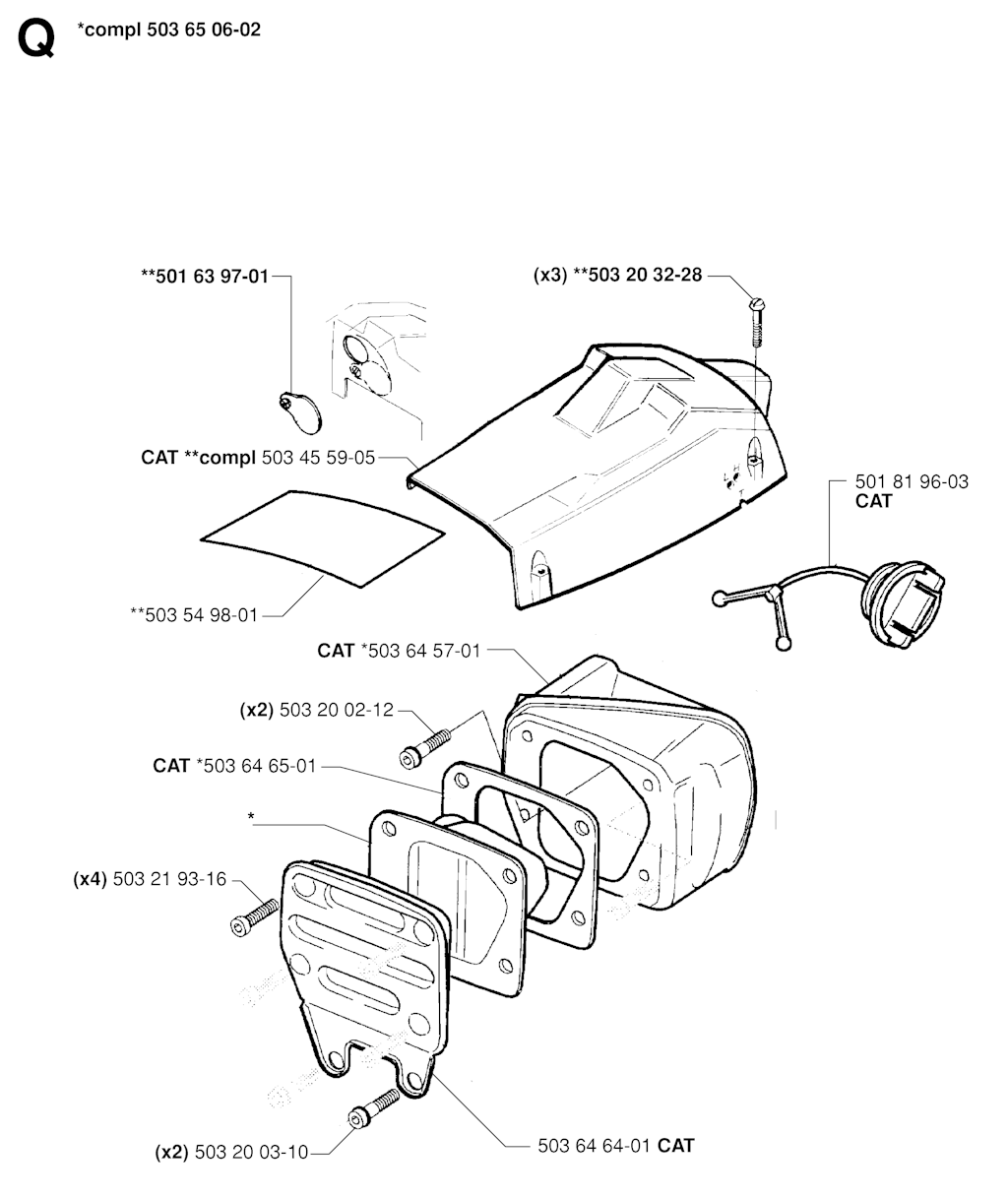 Q *compl 503 65 06-02

**501 63 97-01

(x3) **503 20 32-28

CAT **compl 503 45 59-05

501 81 96-03
CAT

**503 54 98-01

CAT *503 64 57-01

(x2) 503 20 02-12

CAT *503 64 65-01

*

(x4) 503 21 93-16

(x2) 503 20 03-10

503 64 64-01 CAT