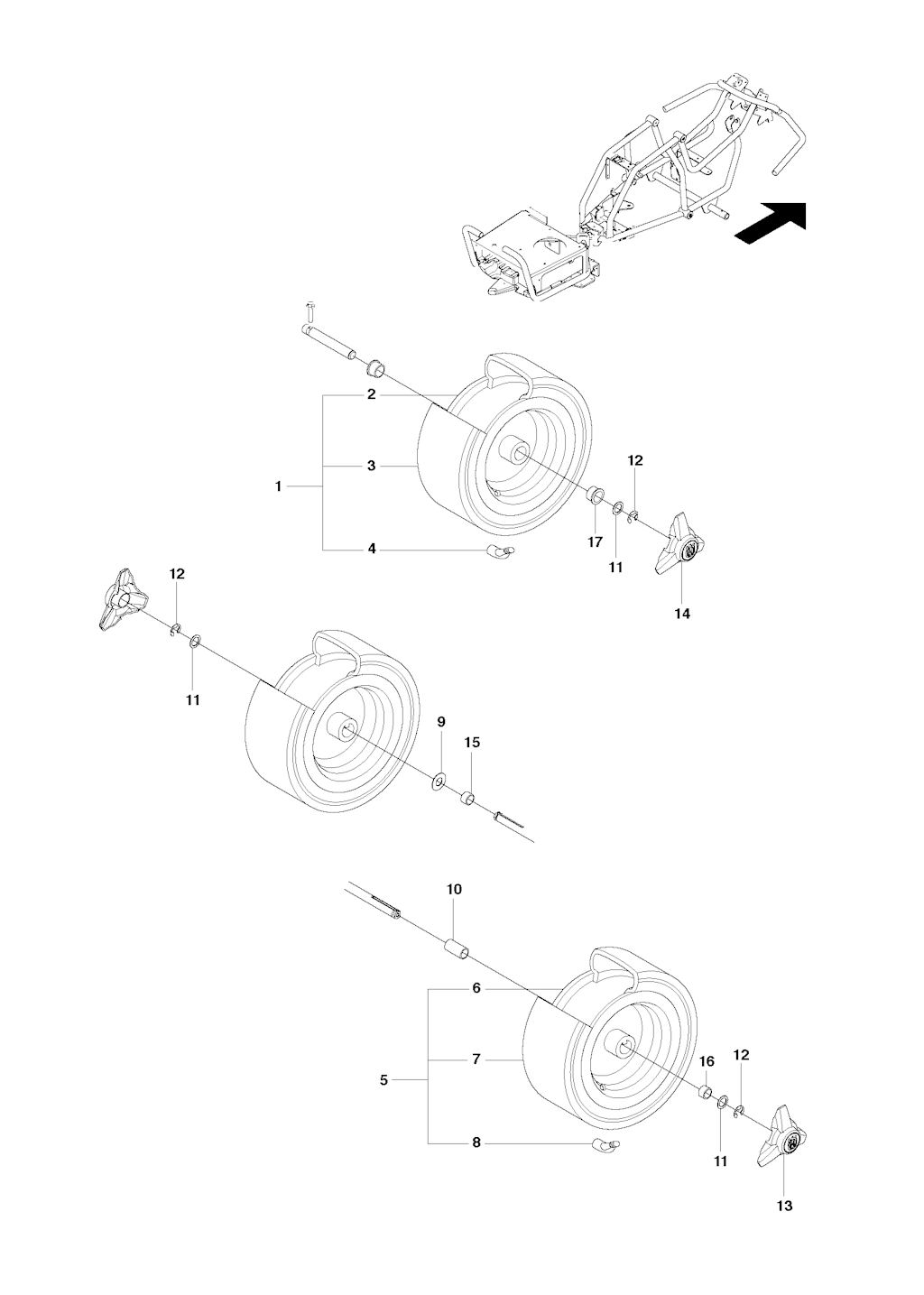 2
3
1
4
12
17
11
14
12
11
9
15
10
6
7
5
8
16
12
11
13