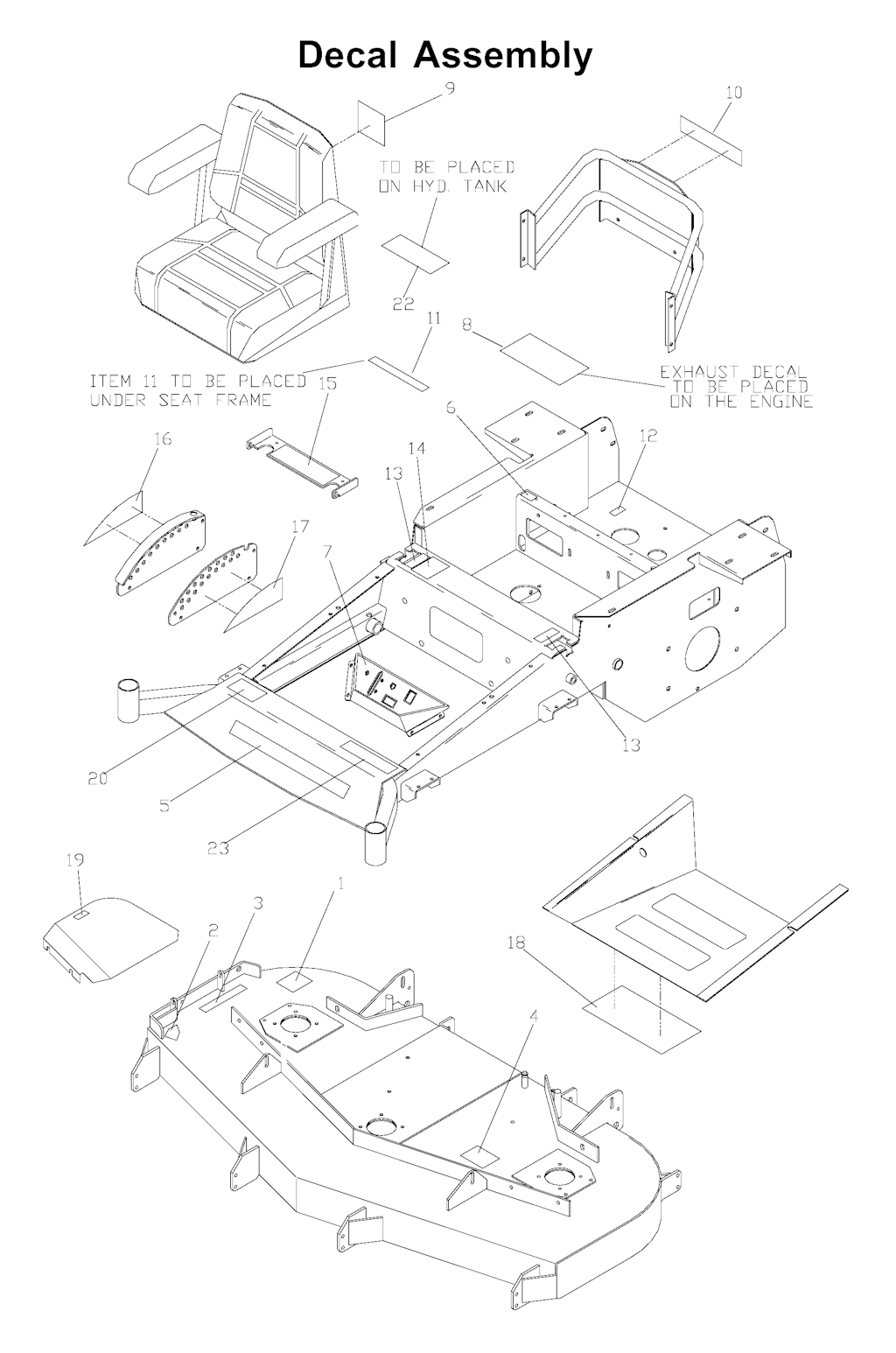 Decal Assembly

9

10

TO BE PLACED ON HYD. TANK

22

11

8

ITEM 11 TO BE PLACED UNDER SEAT FRAME

15

EXHAUST DECAL TO BE PLACED ON THE ENGINE

16

6

12

14

13

17

7

13

20

5

23

19

1

3

2

18

4