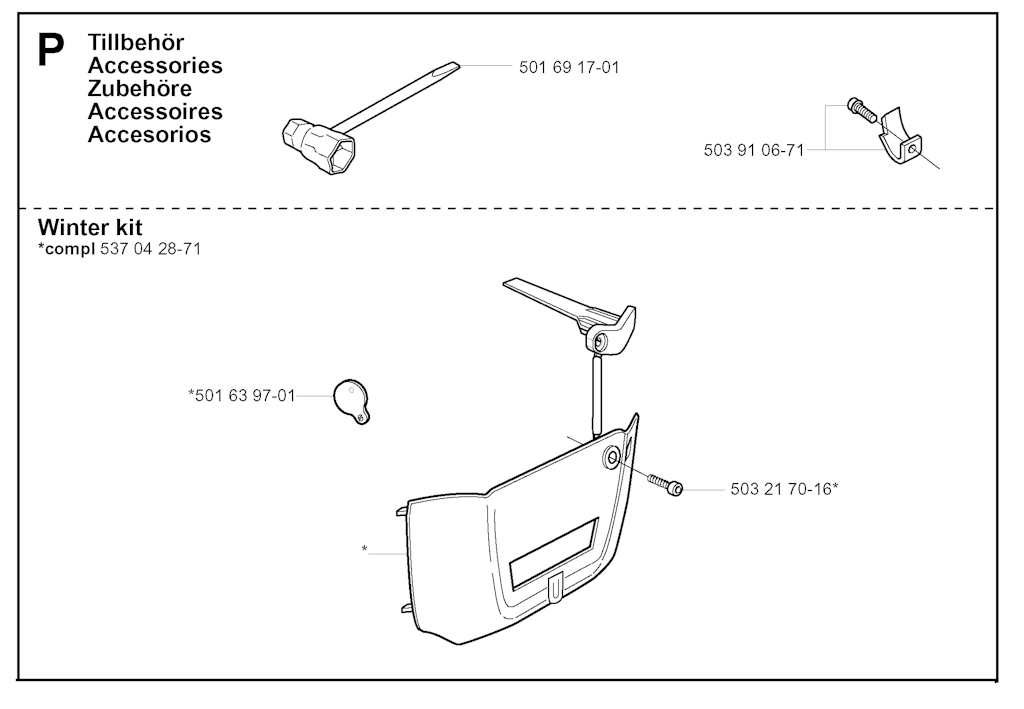 P Tillbehör
Accessories
Zubehöre
Accessoires
Accesorios

501 69 17-01

503 91 06-71

Winter kit
*compl 537 04 28-71

*501 63 97-01

503 21 70-16*

*