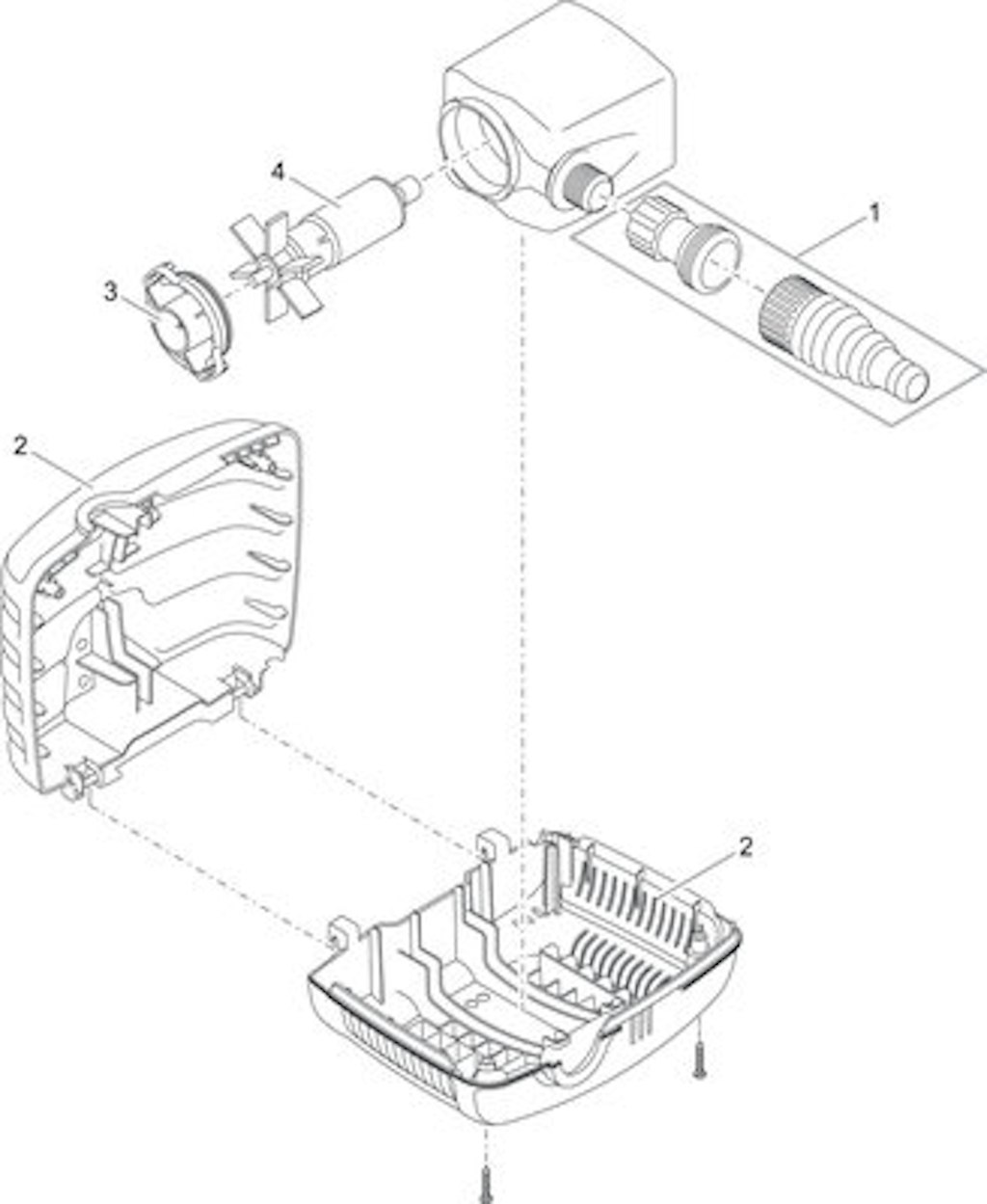 4
1
3
2
2