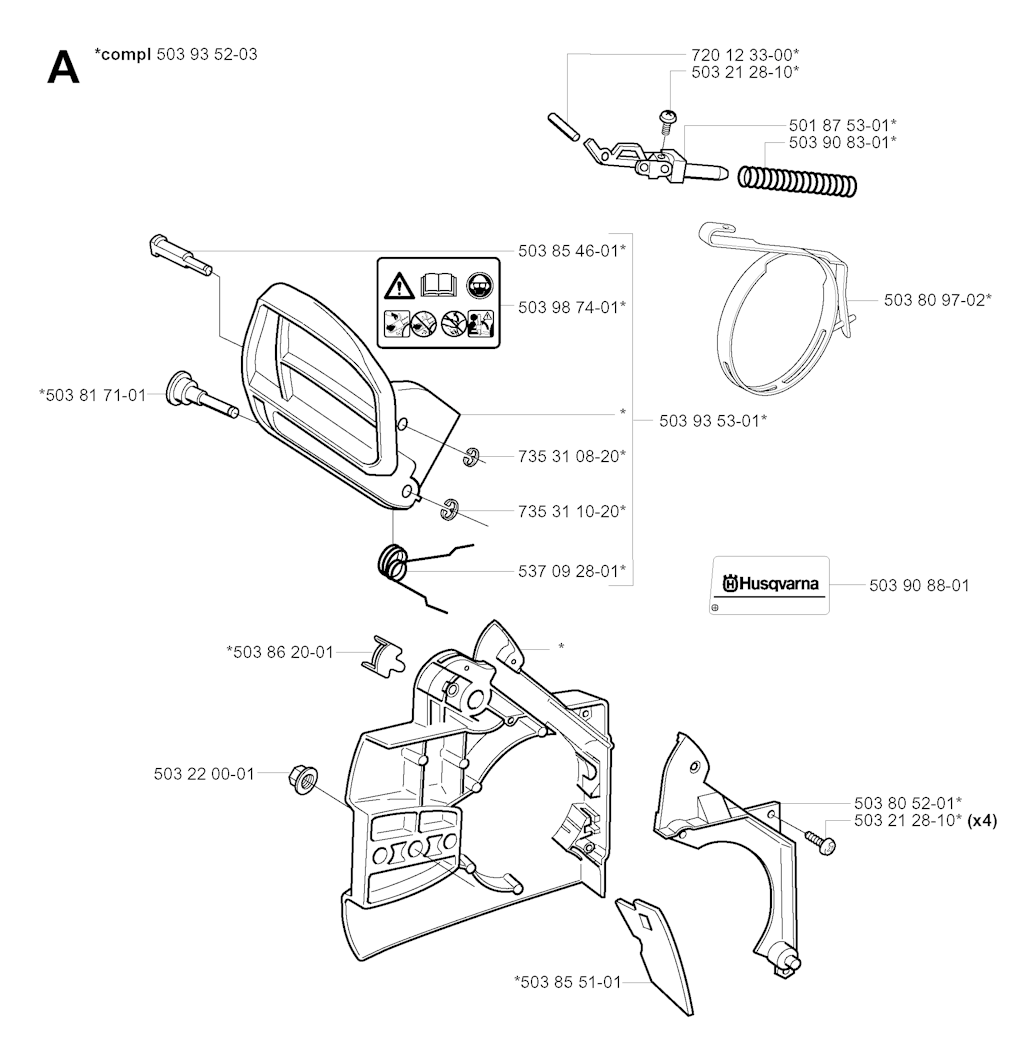 A *compl 503 93 52-03

720 12 33-00*
503 21 28-10*
501 87 53-01*
503 90 83-01*

503 85 46-01*
503 98 74-01*
503 80 97-02*
*503 81 71-01
*
503 93 53-01*
735 31 08-20*
735 31 10-20*
537 09 28-01*
Husqvarna
503 90 88-01

*503 86 20-01
*
503 22 00-01
503 80 52-01*
503 21 28-10* (x4)
*503 85 51-01