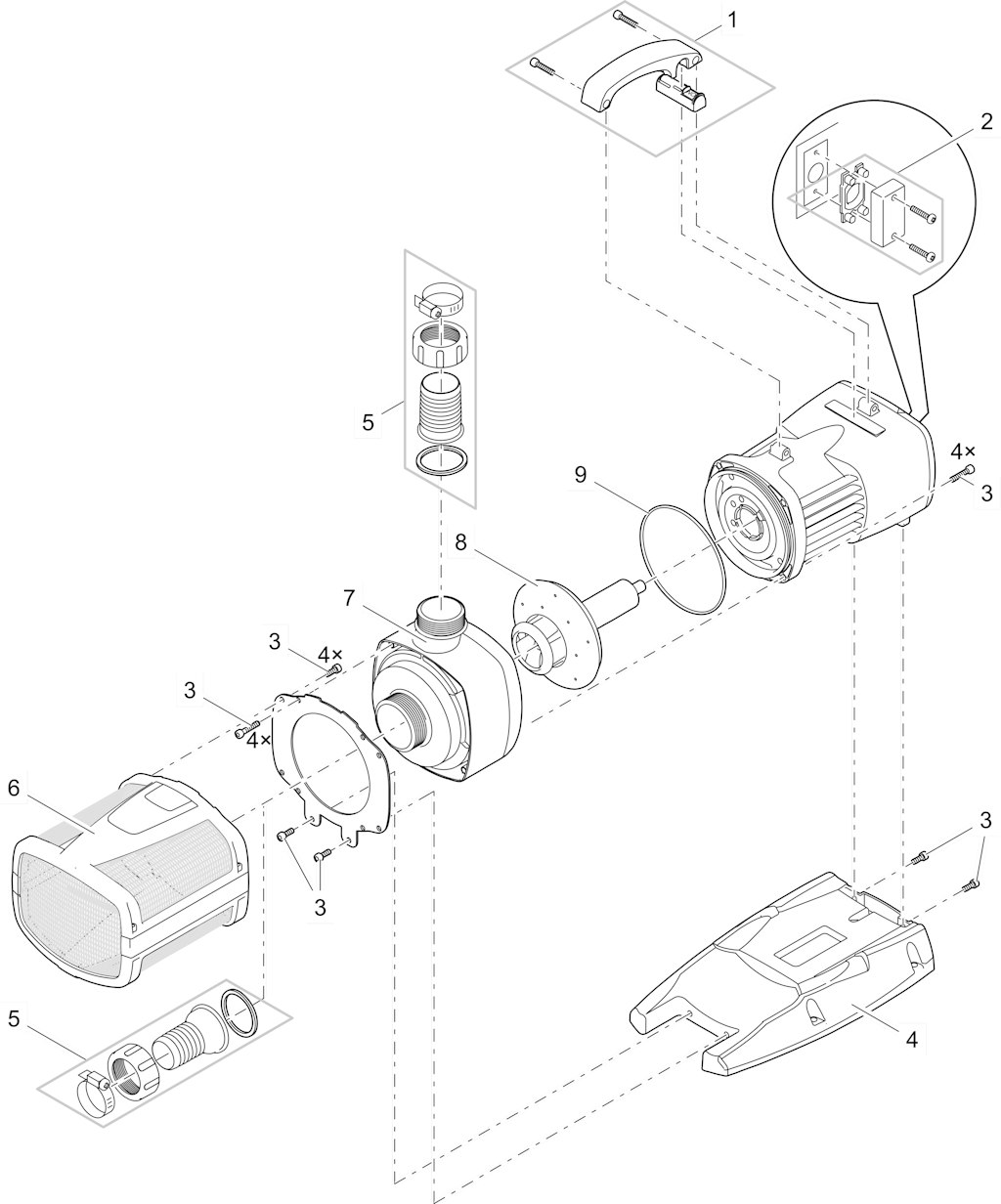 1
2
5
4×
3
9
8
7
3
4×
3
4×
6
3
3
5
4