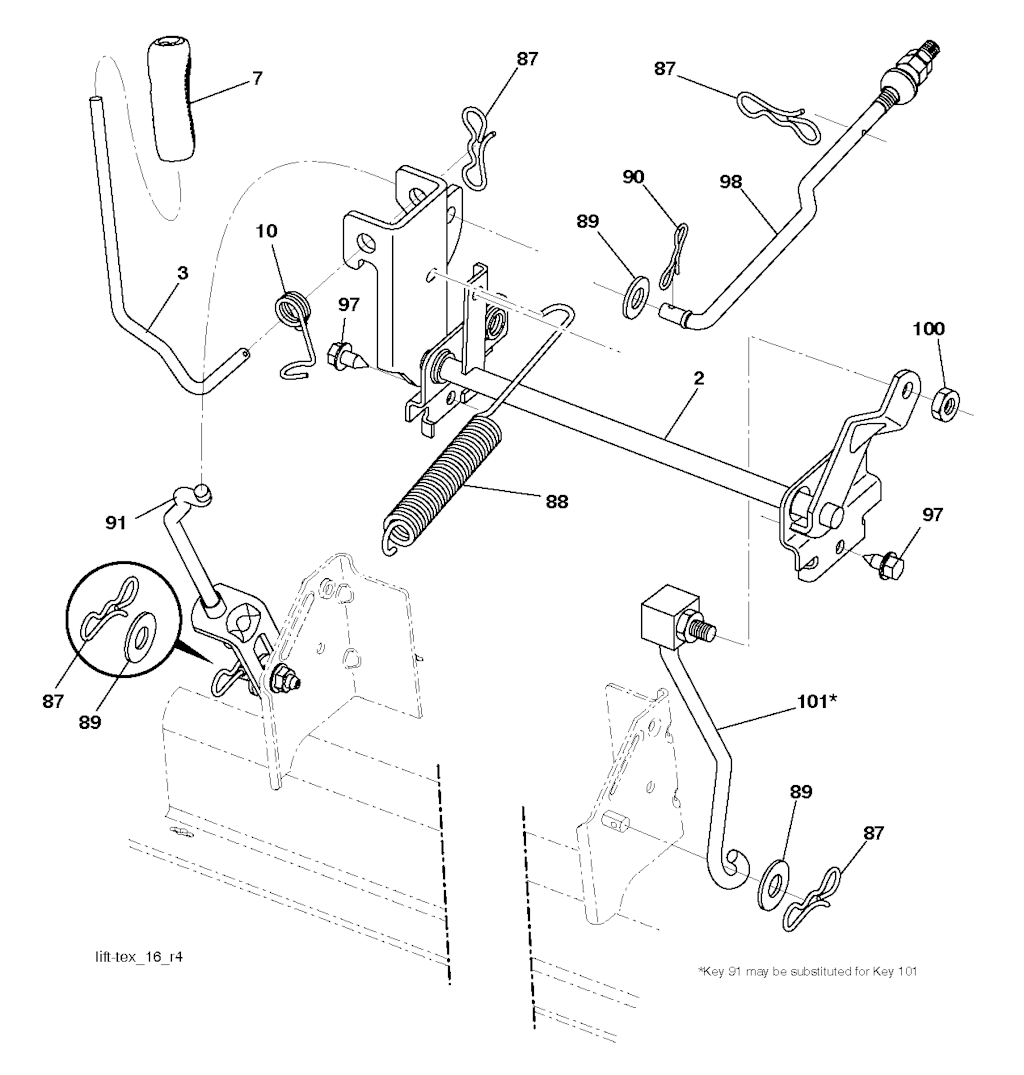 7
87
87
90
98
89
10
3
97
100
2
88
97
91
87
89
101*
89
87
lift-tex_16_r4
*Key 91 may be substituted for Key 101