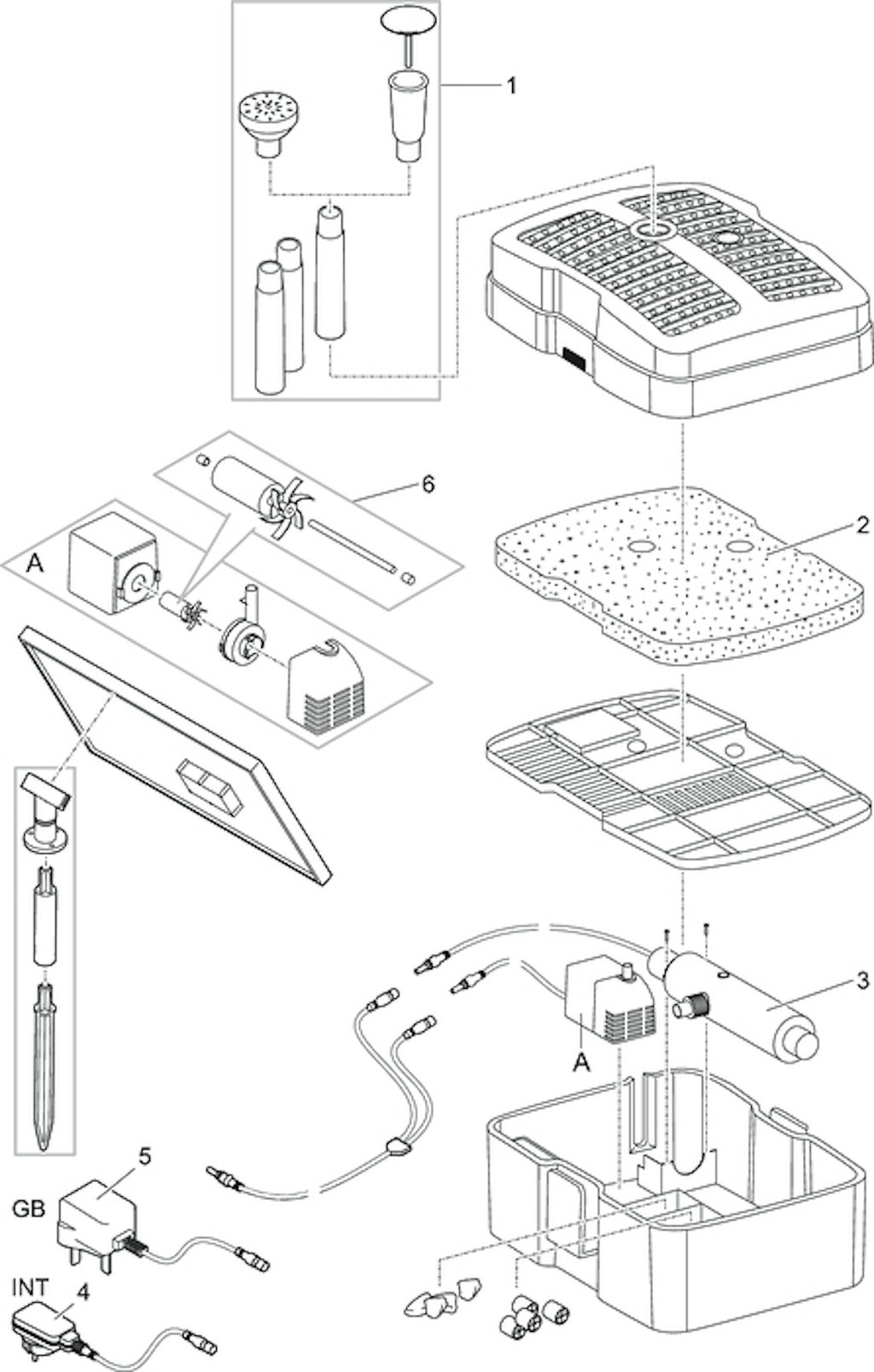 1
6
A
2
3
A
5
GB
INT
4