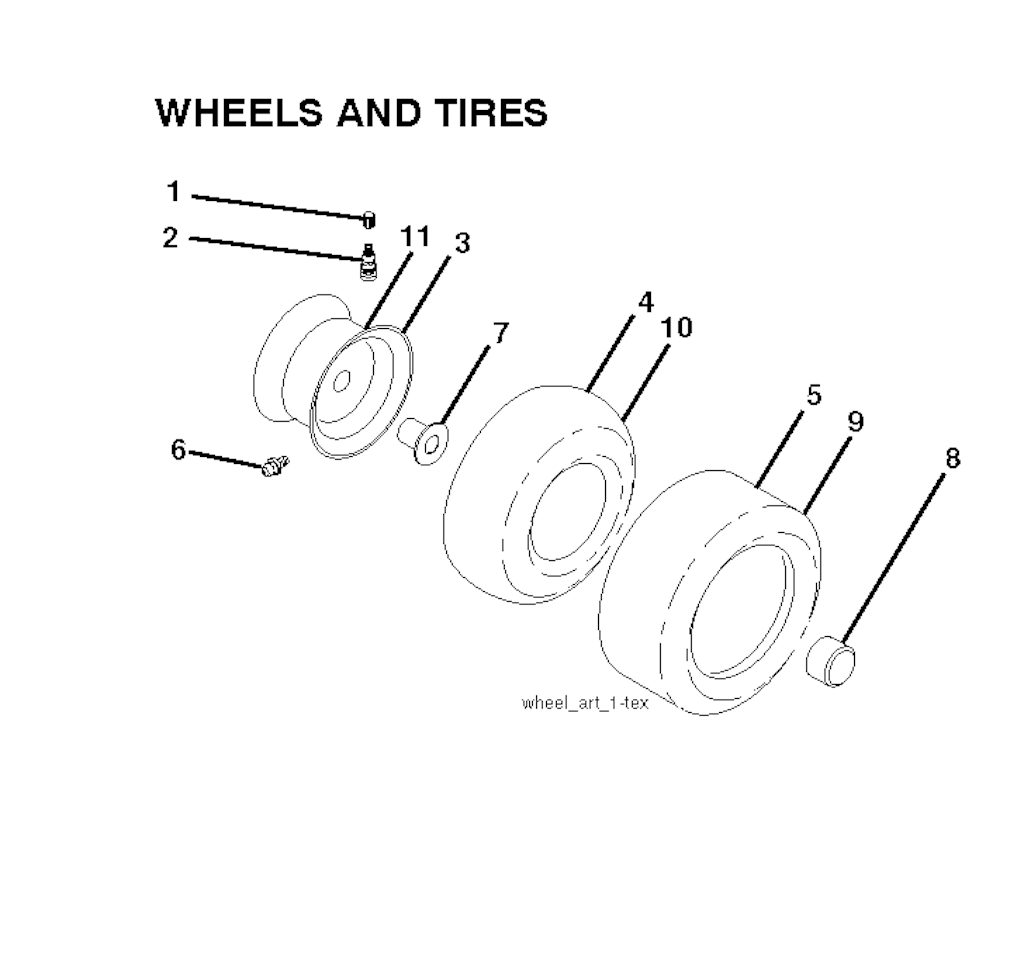 WHEELS AND TIRES

1
2
11
3
4
10
7
5
9
8
6

wheel_art_1-tex