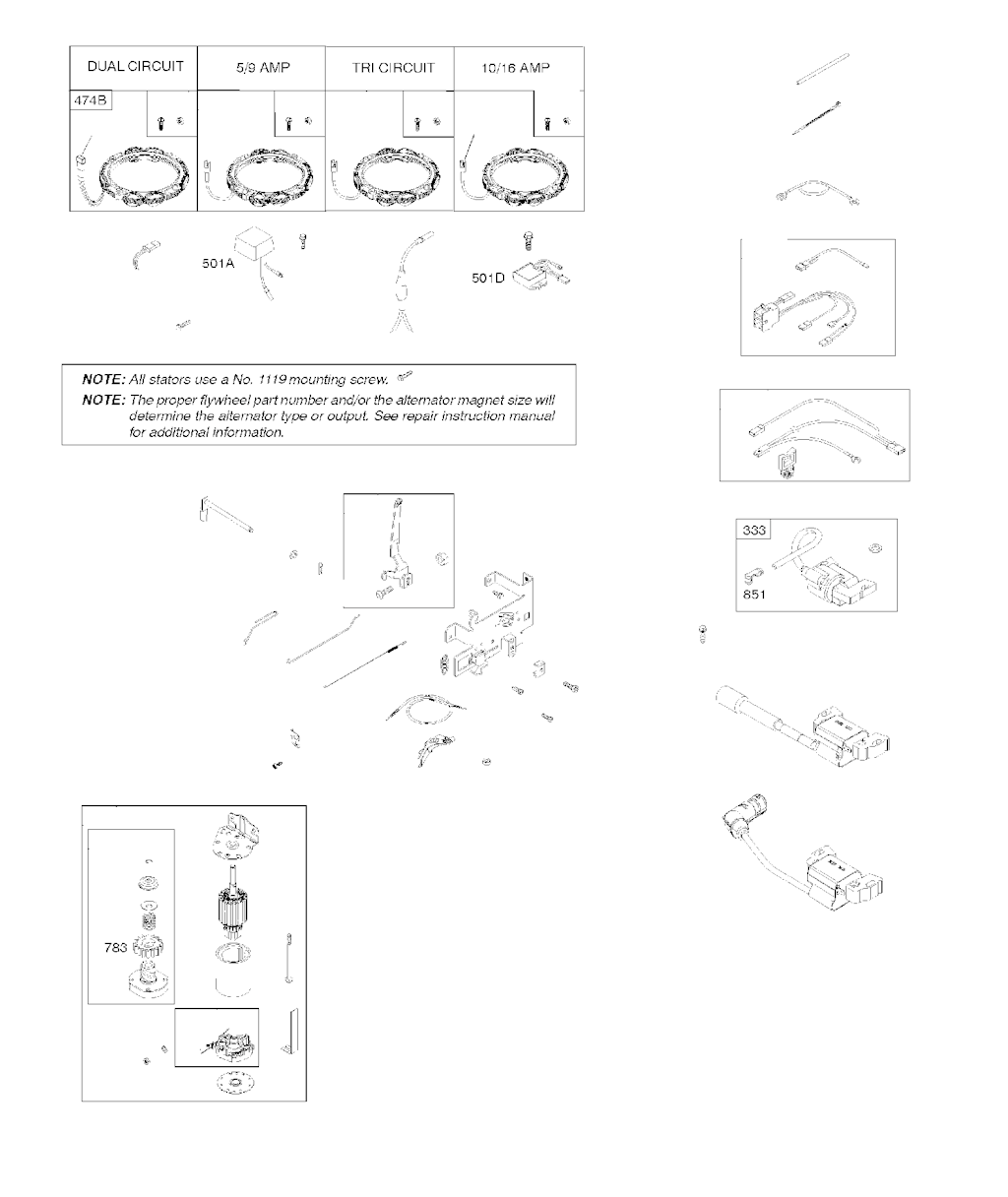 DUAL CIRCUIT

5/9 AMP

TRI CIRCUIT

10/16 AMP

474B

501A

501D

NOTE: All stators use a No. 1119 mounting screw.

NOTE: The proper flywheel part number and/or the alternator magnet size will determine the alternator type or output. See repair instruction manual for additional information.

333

851

783