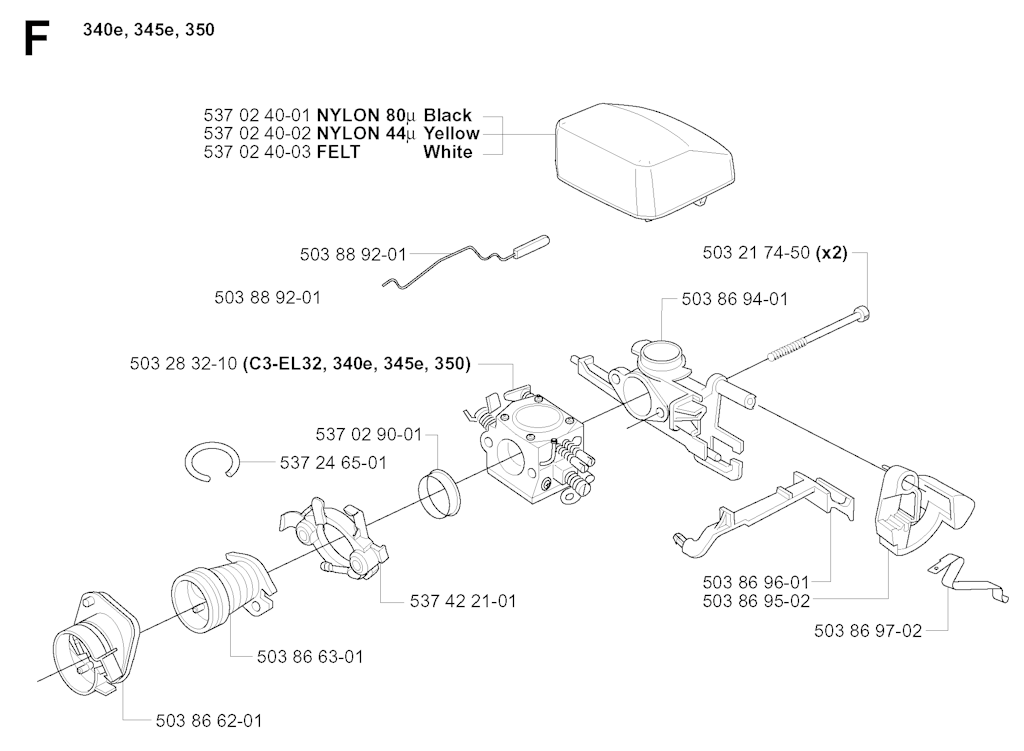 F 340e, 345e, 350

537 02 40-01 NYLON 80µ Black
537 02 40-02 NYLON 44µ Yellow
537 02 40-03 FELT White

503 88 92-01

503 88 92-01

503 21 74-50 (x2)

503 86 94-01

503 28 32-10 (C3-EL32, 340e, 345e, 350)

537 02 90-01

537 24 65-01

537 42 21-01

503 86 96-01
503 86 95-02

503 86 97-02

503 86 63-01

503 86 62-01