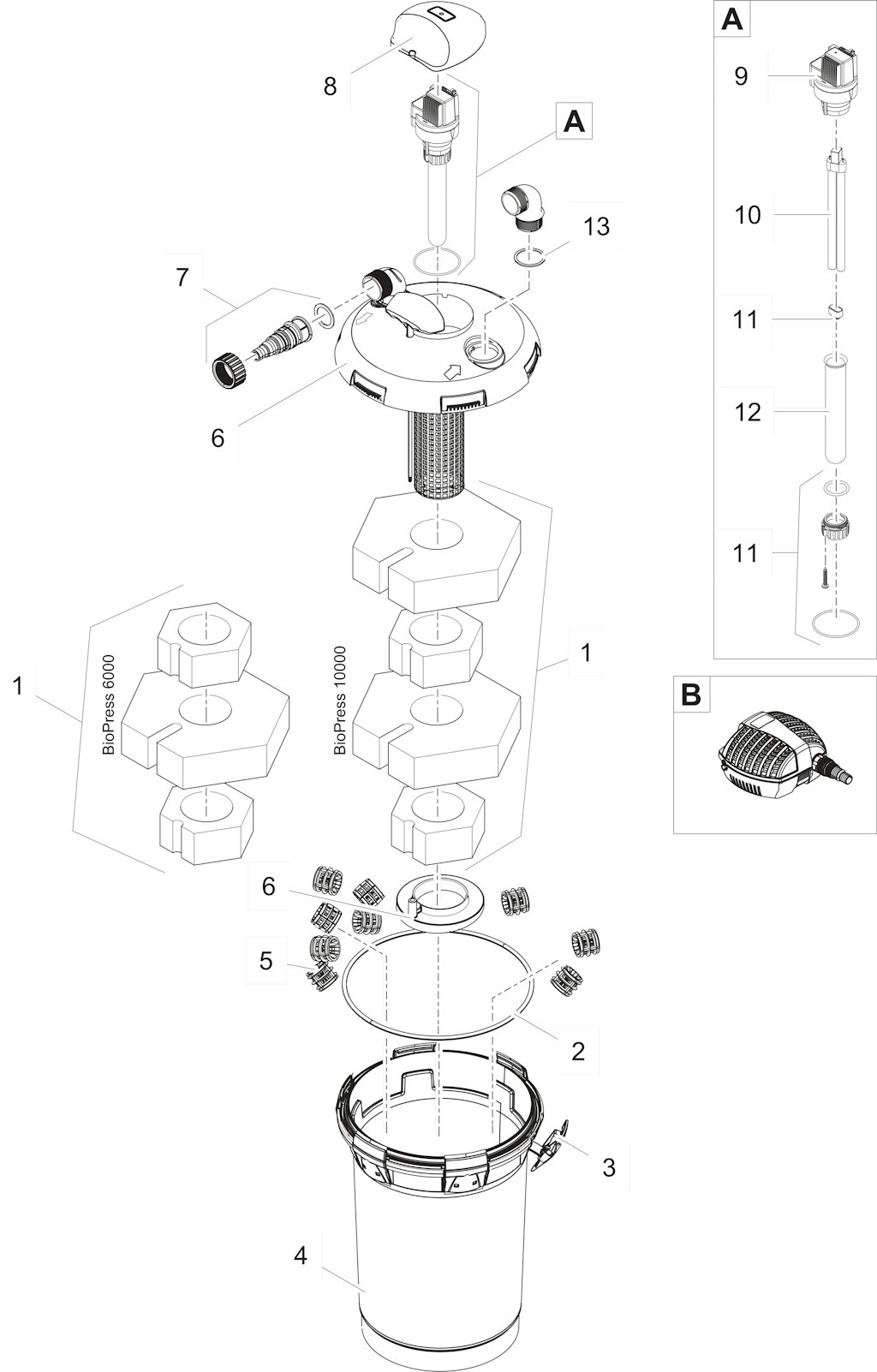 8

A

13

7

6

1

BioPress 6000

BioPress 10000

1

6

5

2

3

4

A

9

10

11

12

11

B